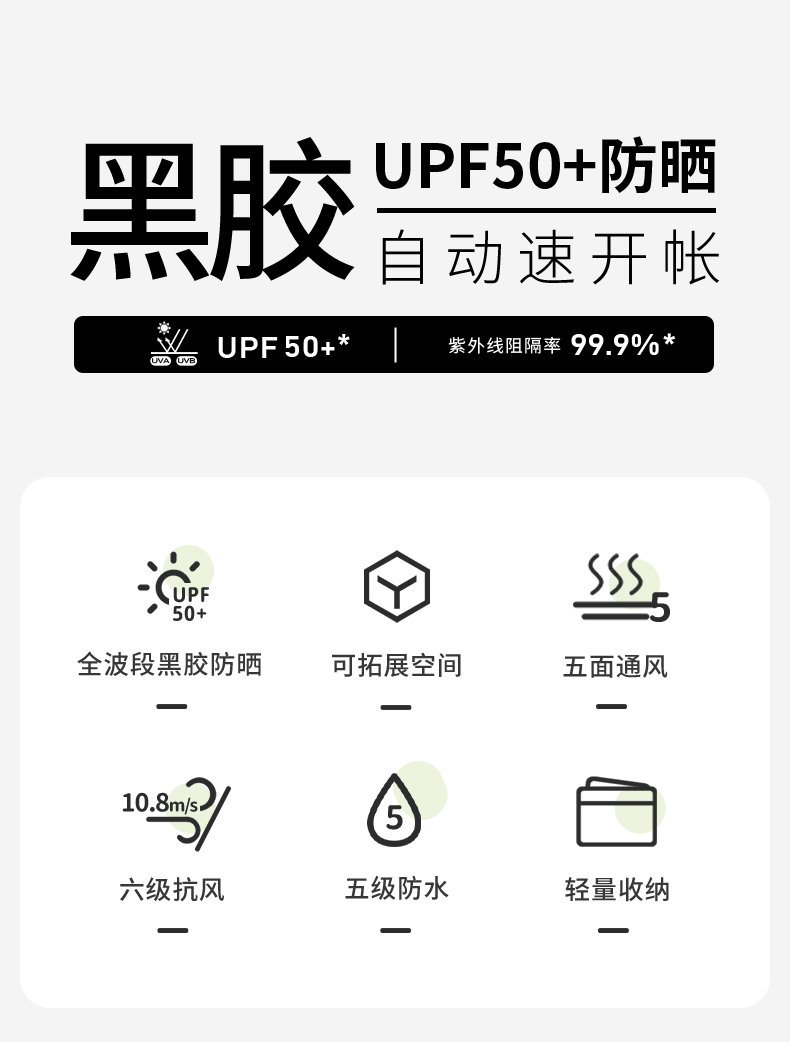 黑胶

UPF50+防晒

自动速开帐

UVA UVB UPF 50+*

紫外线阻隔率 99.9%*

UPF 50+

全波段黑胶防晒

可拓展空间

5

五面通风

10.8m/s

六级抗风

5

五级防水

轻量收纳