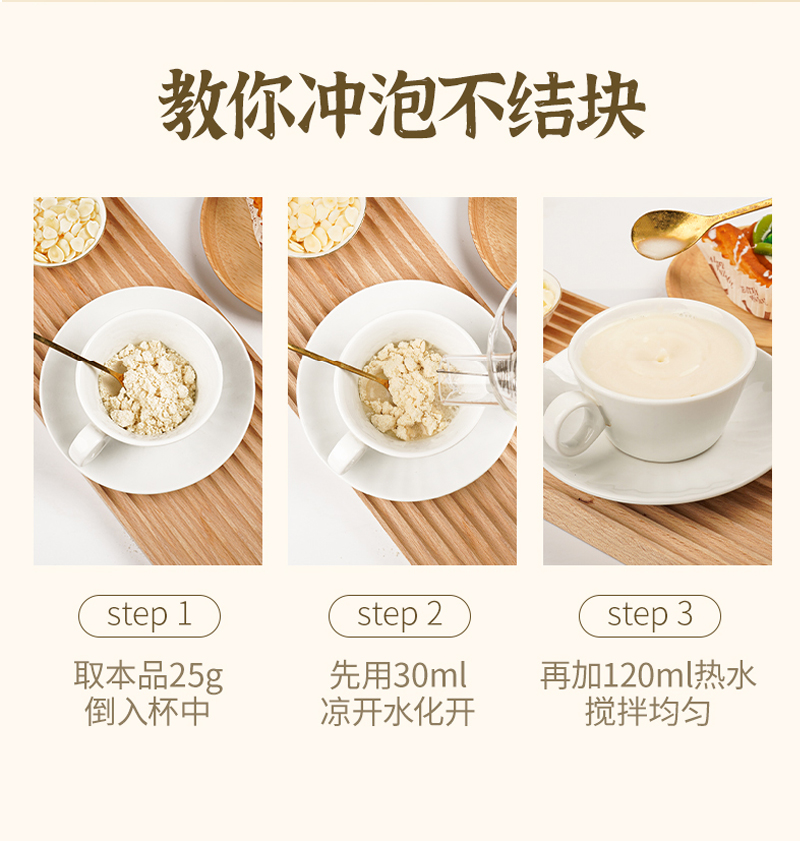 教你冲泡不结块

step 1
取本品25g
倒入杯中

step 2
先用30ml
凉开水化开

step 3
再加120ml热水
搅拌均匀