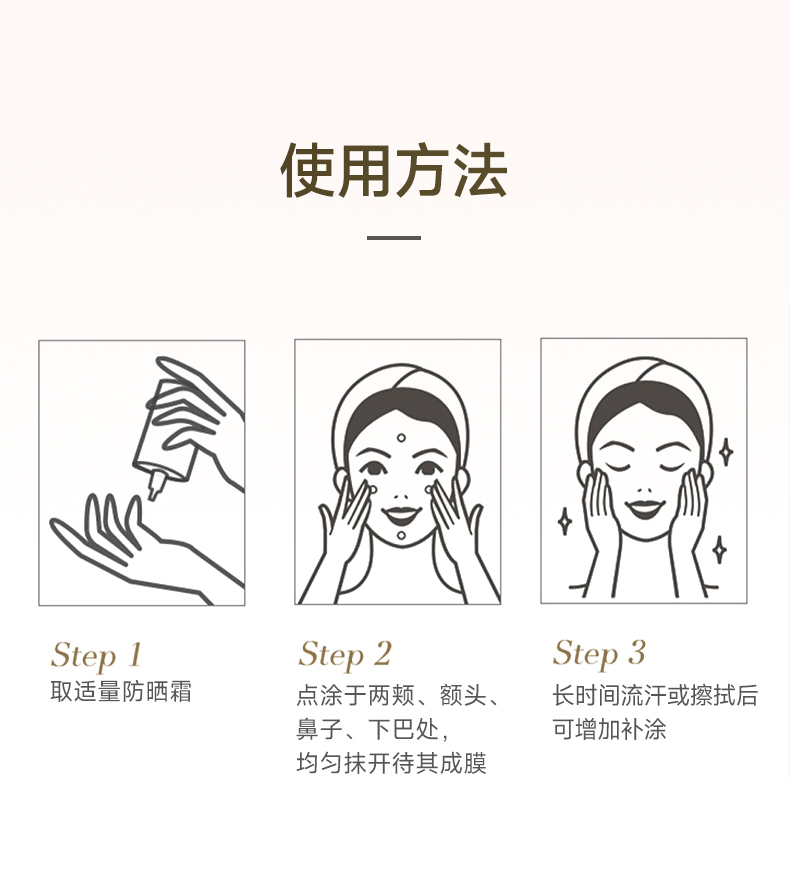 使用方法

Step 1
取适量防晒霜

Step 2
点涂于两颊、额头、鼻子、下巴处，均匀抹开待其成膜

Step 3
长时间流汗或擦拭后可增加补涂