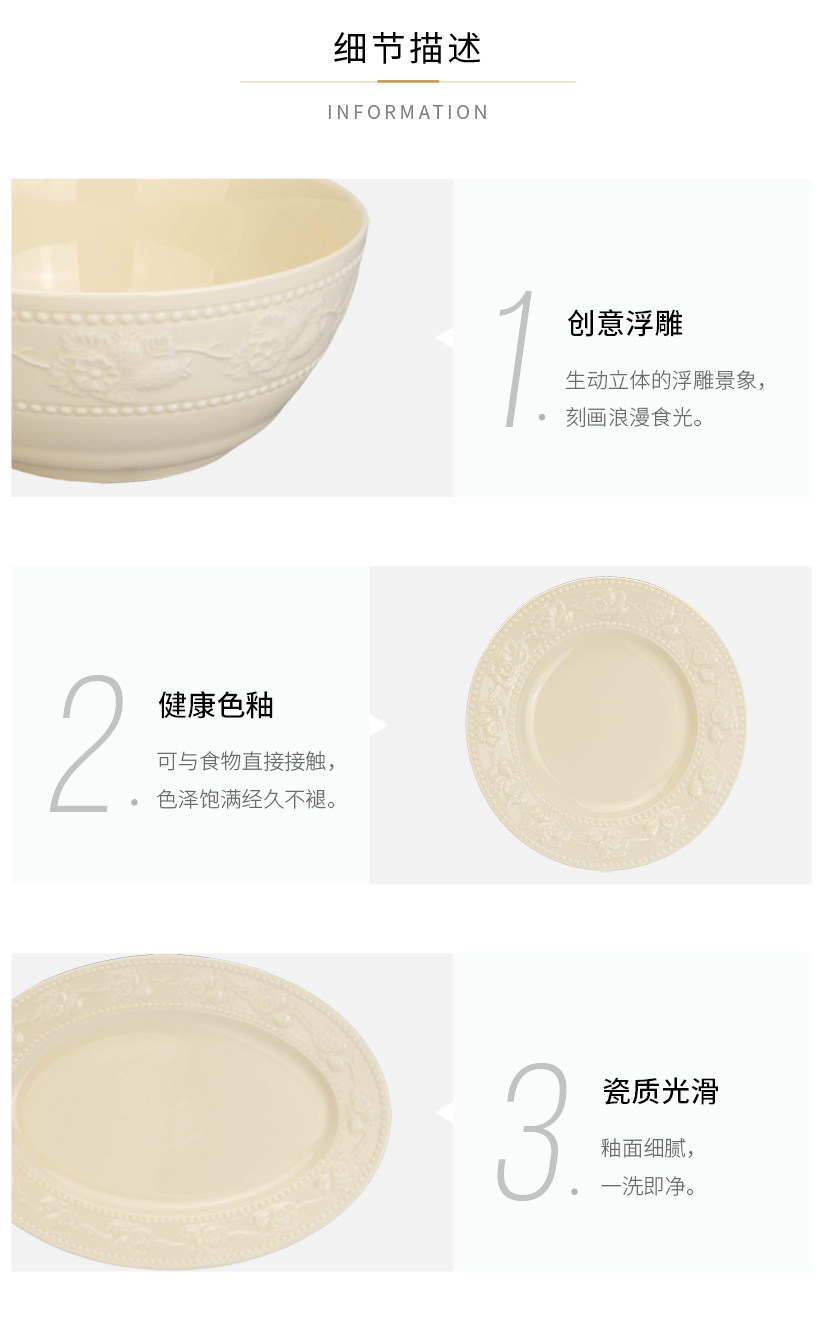 细节描述

INFORMATION

1.

创意浮雕

生动立体的浮雕景象，刻画浪漫食光。

2.

健康色釉

可与食物直接接触，色泽饱满经久不褪。

3.

瓷质光滑

釉面细腻，一洗即净。