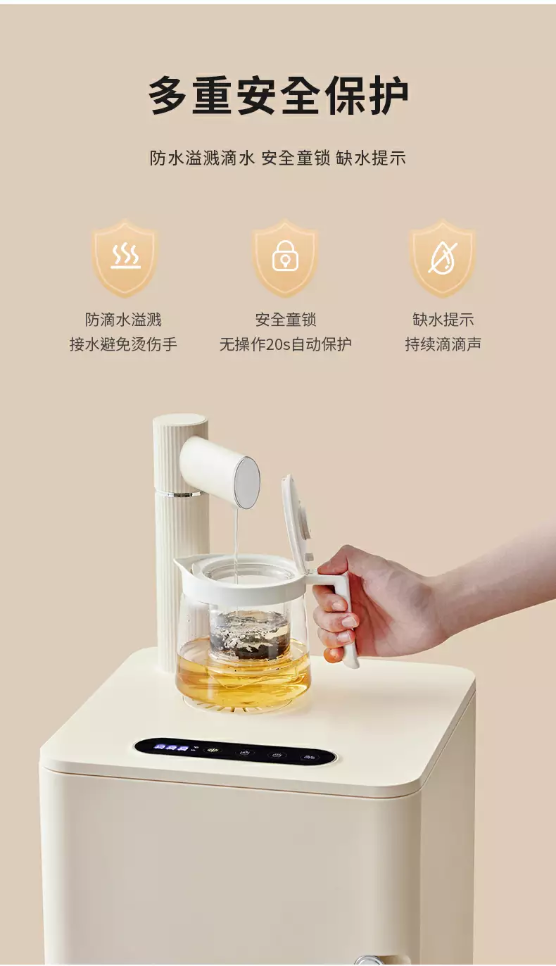 多重安全保护

防水溢溅滴水 安全童锁 缺水提示

防滴水溢溅
接水避免烫伤手

安全童锁
无操作20s自动保护

缺水提示
持续滴滴声