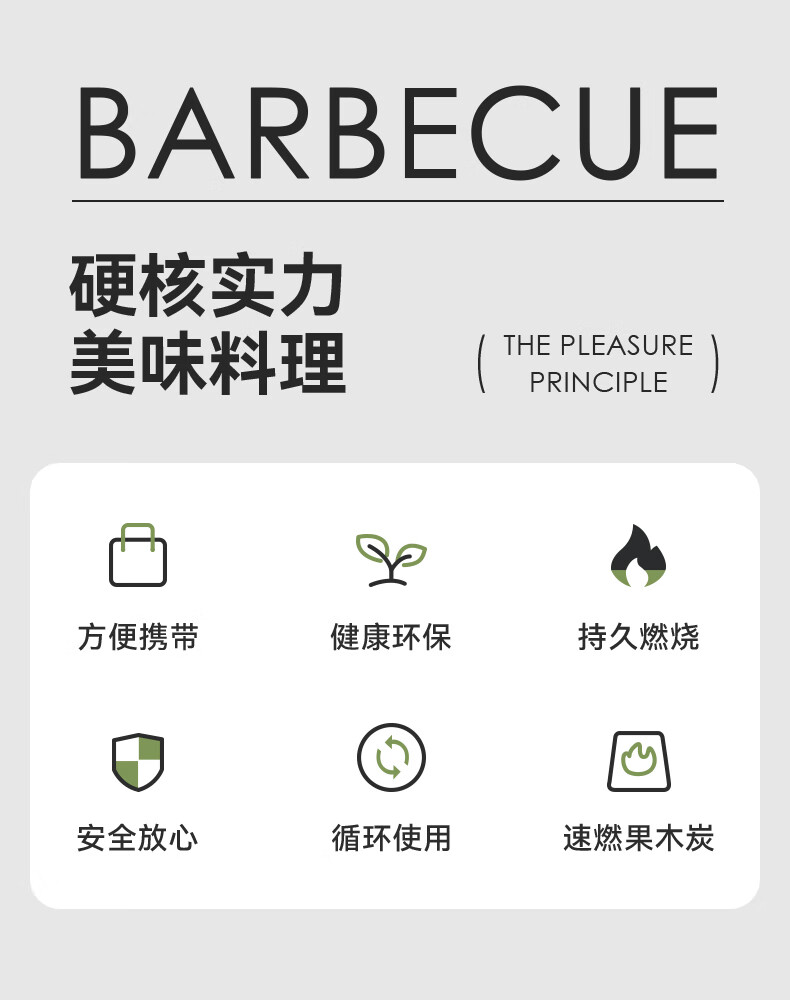 BARBECUE

硬核实力
美味料理

( THE PLEASURE PRINCIPLE )

方便携带

健康环保

持久燃烧

安全放心

循环使用

速燃果木炭