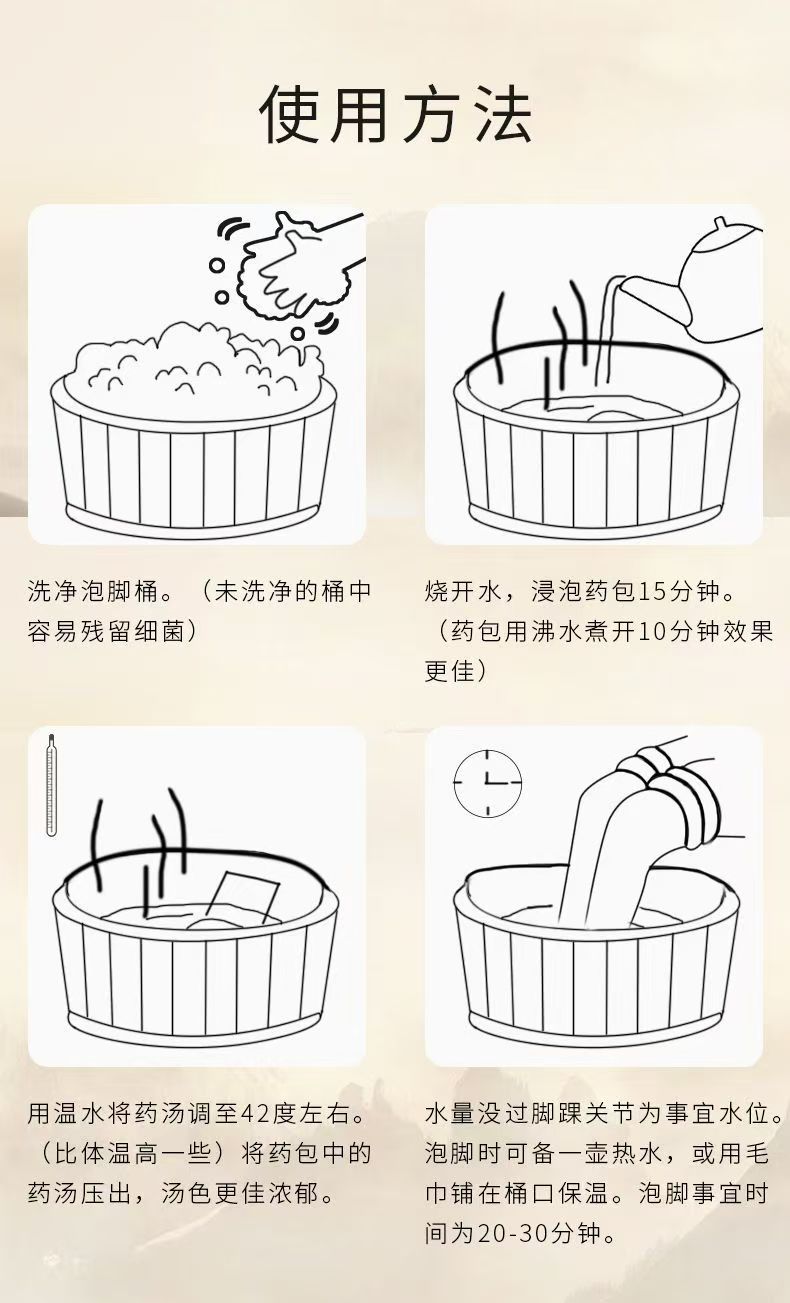 使用方法

洗净泡脚桶。（未洗净的桶中容易残留细菌）

烧开水，浸泡药包15分钟。（药包用沸水煮开10分钟效果更佳）

用温水将药汤调至42度左右。（比体温高一些）将药包中的药汤压出，汤色更佳浓郁。

水量没过脚踝关节为事宜水位。泡脚时可备一壶热水，或用毛巾铺在桶口保温。泡脚事宜时间为20-30分钟。