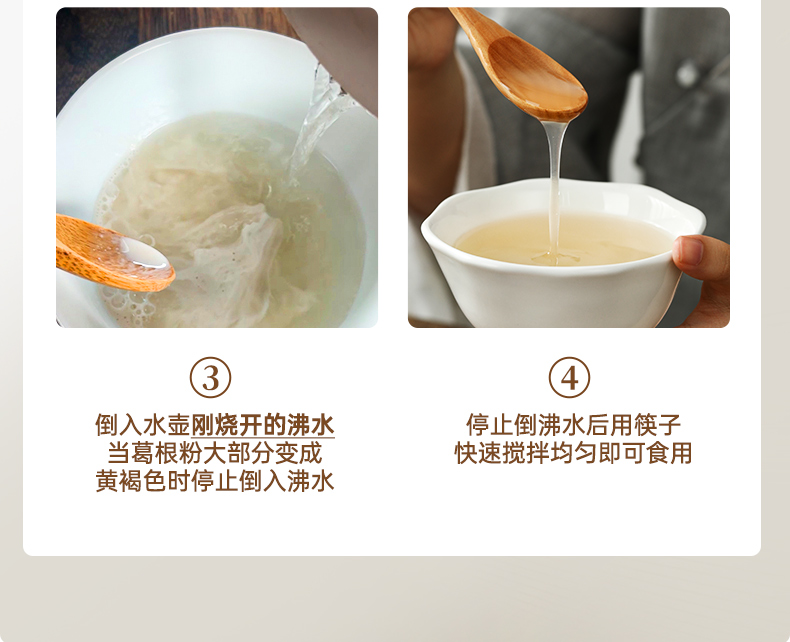 ③

倒入水壶刚烧开的沸水
当葛根粉大部分变成
黄褐色时停止倒入沸水

④

停止倒沸水后用筷子
快速搅拌均匀即可食用