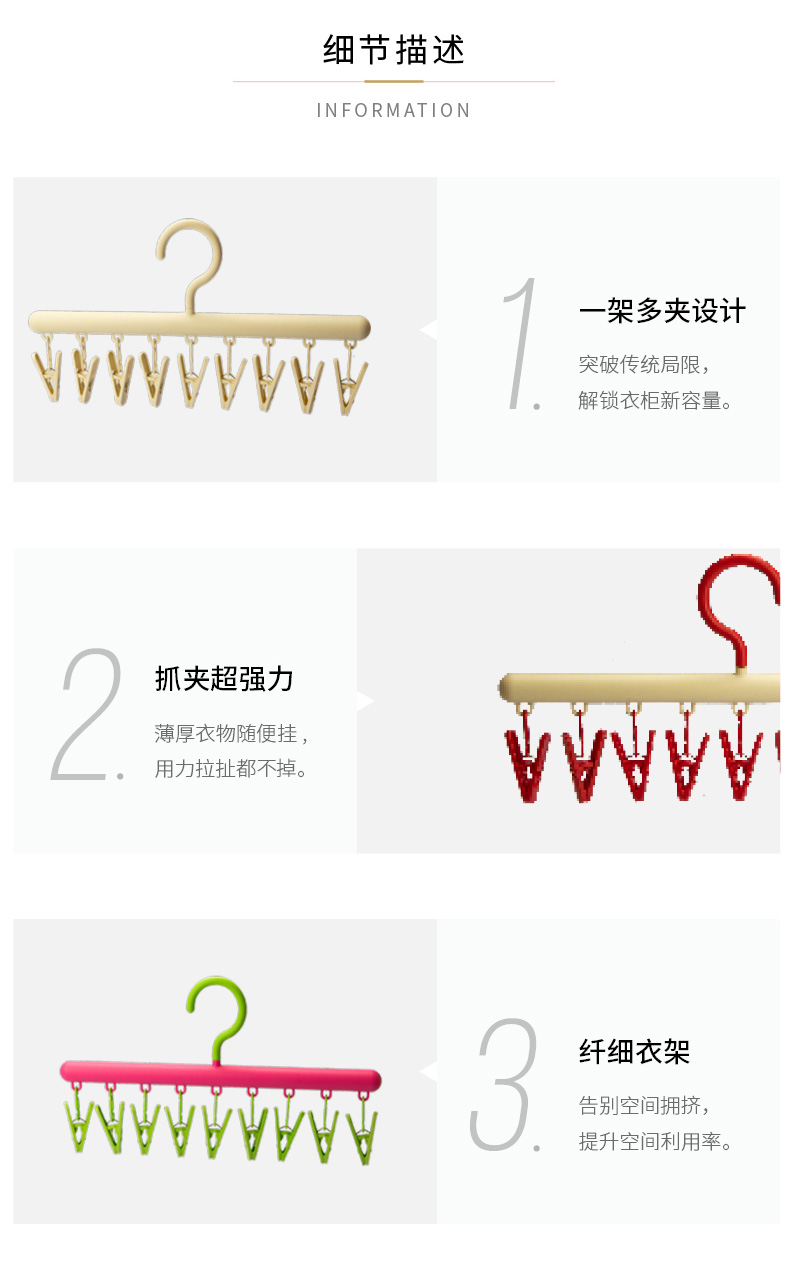 细节描述

INFORMATION

1.

一架多夹设计

突破传统局限，
解锁衣柜新容量。

2.

抓夹超强力

薄厚衣物随便挂，
用力拉扯都不掉。

3.

纤细衣架

告别空间拥挤，
提升空间利用率。