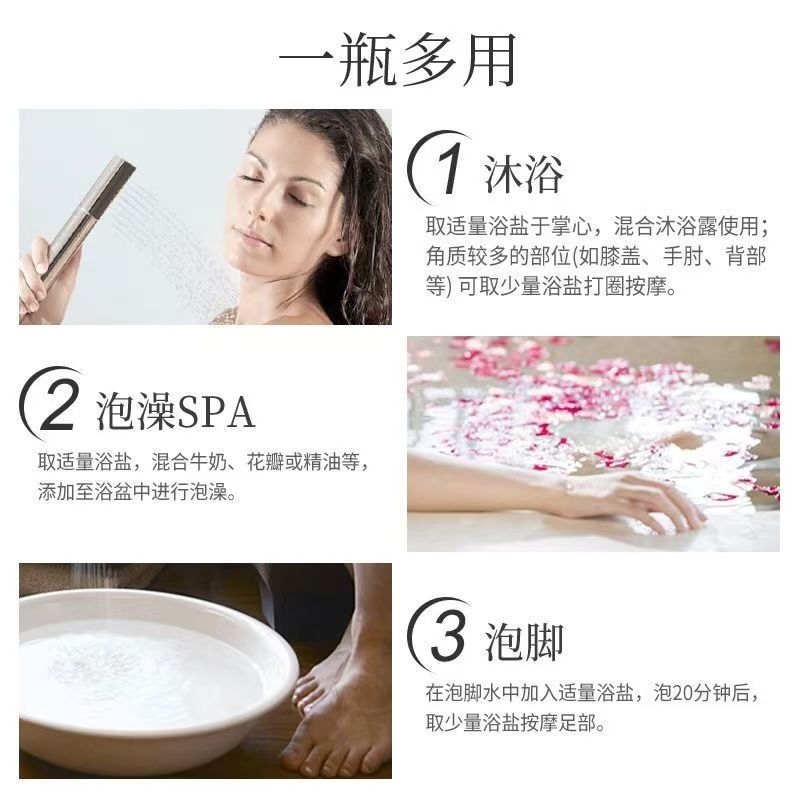 一瓶多用

1 沐浴

取适量浴盐于掌心，混合沐浴露使用；角质较多的部位(如膝盖、手肘、背部等) 可取少量浴盐打圈按摩。

2 泡澡SPA

取适量浴盐，混合牛奶、花瓣或精油等，添加至浴盆中进行泡澡。

3 泡脚

在泡脚水中加入适量浴盐，泡20分钟后，取少量浴盐按摩足部。