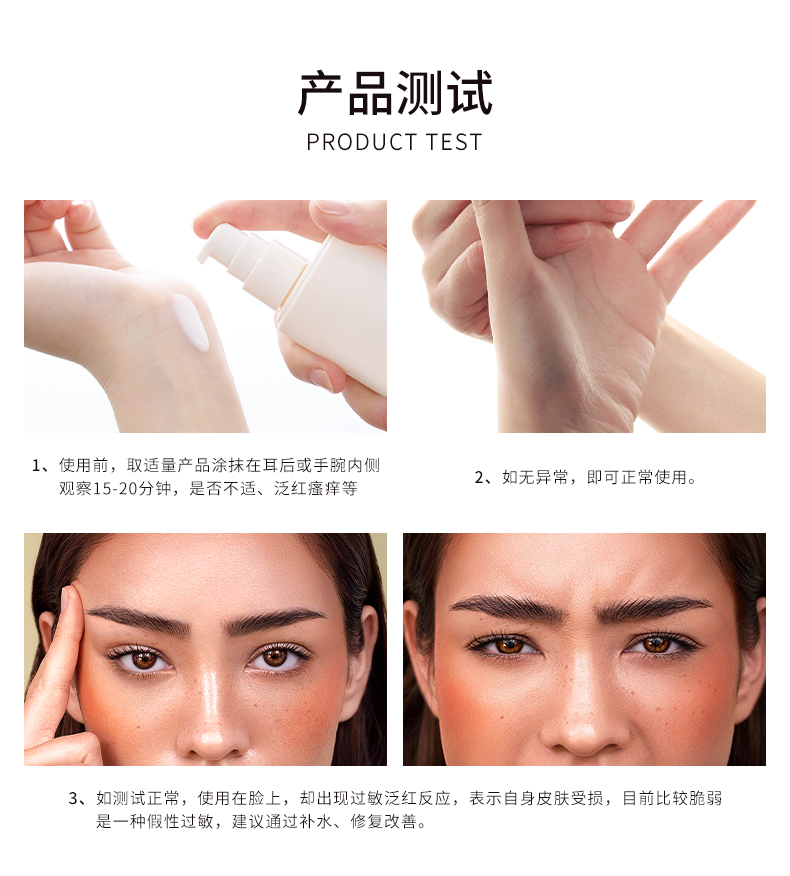 产品测试
PRODUCT TEST

1、使用前，取适量产品涂抹在耳后或手腕内侧观察15-20分钟，是否不适、泛红瘙痒等

2、如无异常，即可正常使用。

3、如测试正常，使用在脸上，却出现过敏泛红反应，表示自身皮肤受损，目前比较脆弱是一种假性过敏，建议通过补水、修复改善。