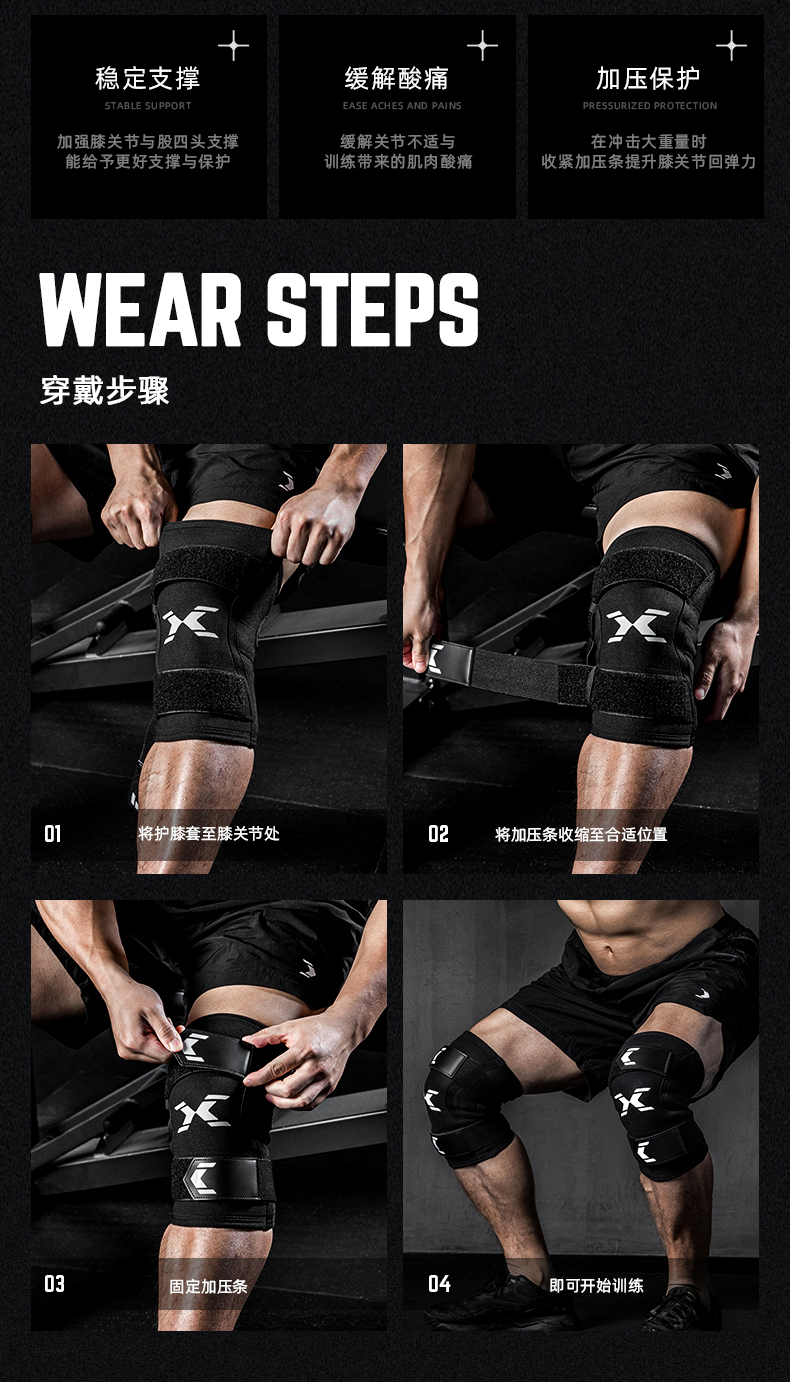 稳定支撑
STABLE SUPPORT
加强膝关节与股四头支撑
能给予更好支撑与保护

缓解酸痛
EASE ACHES AND PAINS
缓解关节不适与
训练带来的肌肉酸痛

加压保护
PRESSURIZED PROTECTION
在冲击大重量时
收紧加压条提升膝关节回弹力

WEAR STEPS
穿戴步骤

01 将护膝套至膝关节处

02 将加压条收缩至合适位置

03 固定加压条

04 即可开始训练