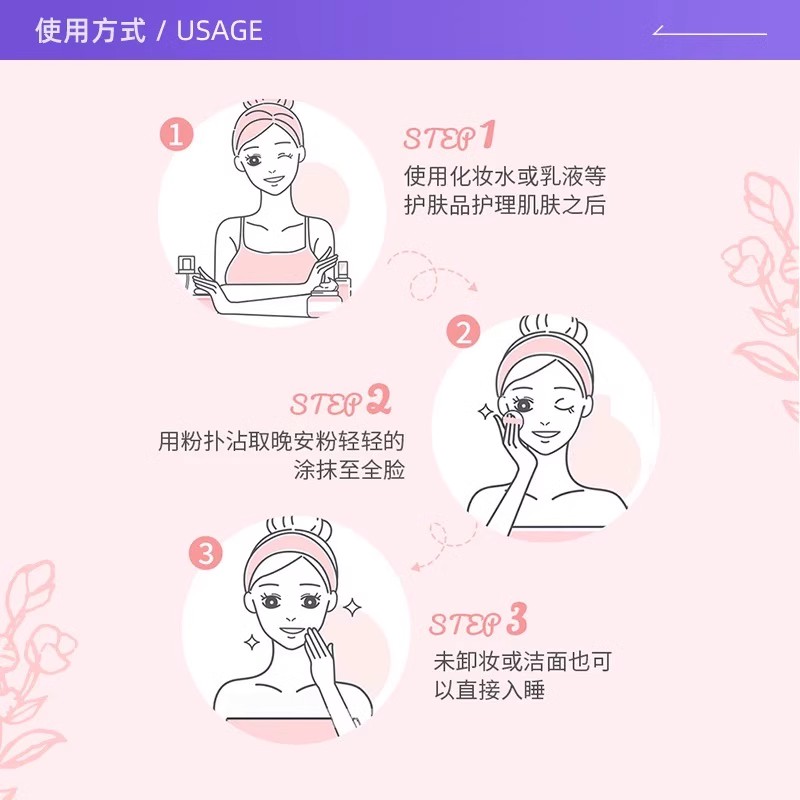 使用方式 / USAGE

1

STEP 1
使用化妆水或乳液等护肤品护理肌肤之后

2

STEP 2
用粉扑沾取晚安粉轻轻的涂抹至全脸

3

STEP 3
未卸妆或洁面也可以直接入睡