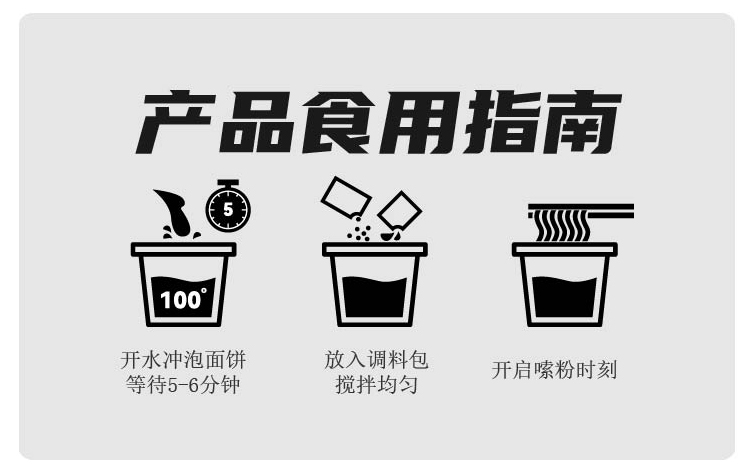 产品食用指南

5

100°

开水冲泡面饼
等待5-6分钟

放入调料包
搅拌均匀

开启嗦粉时刻