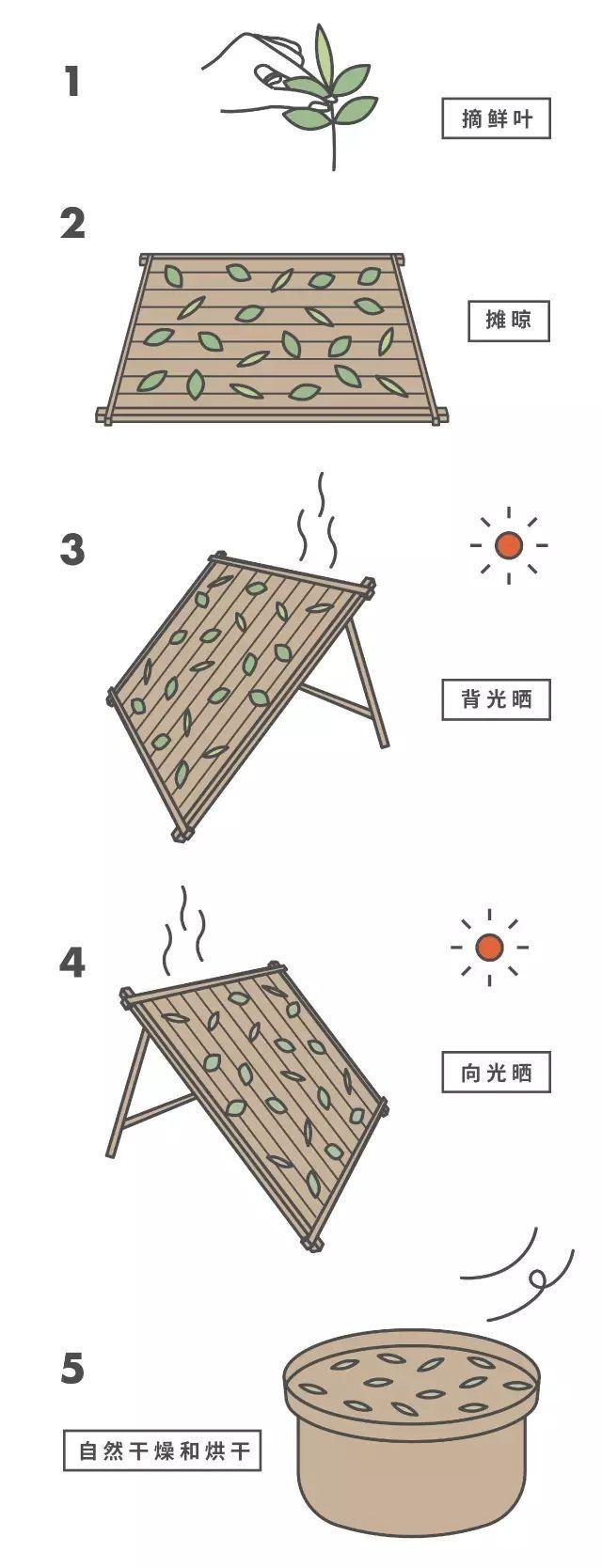 1

摘鲜叶

2

摊晾

3

背光晒

4

向光晒

5

自然干燥和烘干