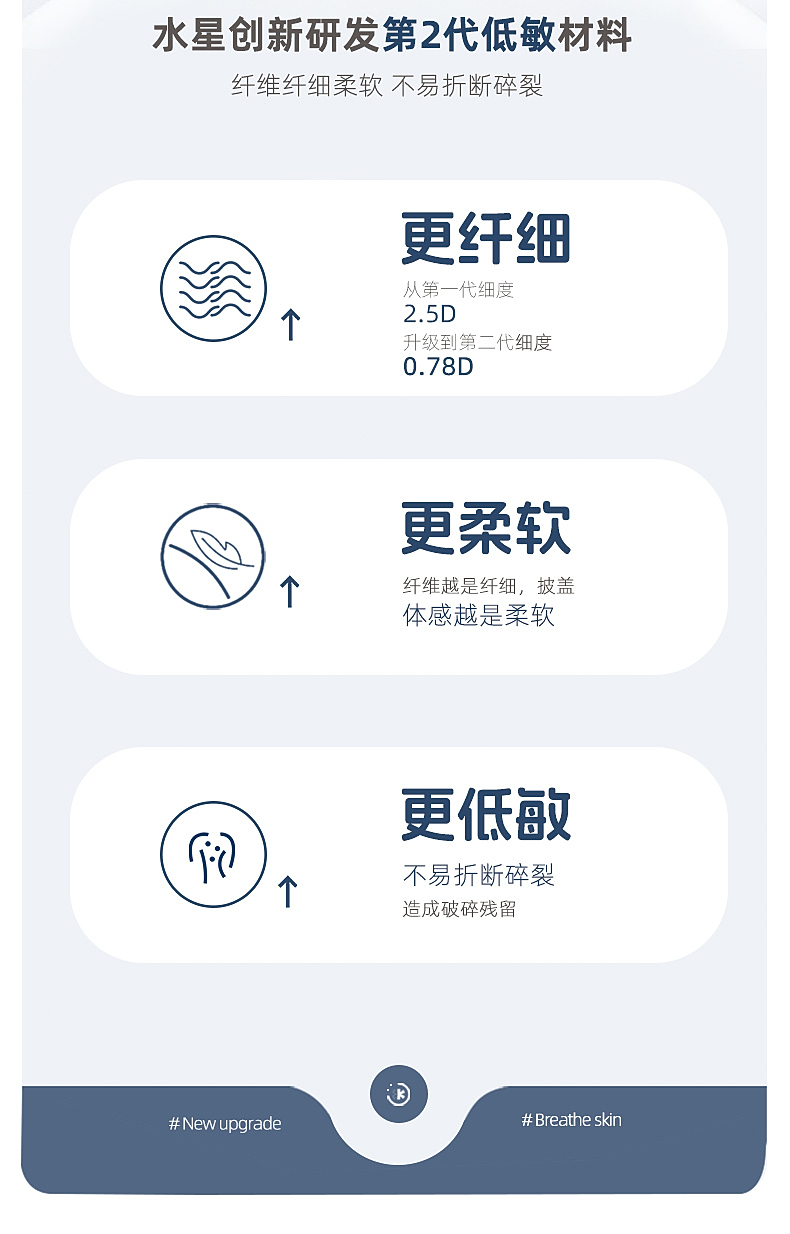 水星创新研发第2代低敏材料

纤维纤细柔软 不易折断碎裂

↑

更纤细

从第一代细度
2.5D
升级到第二代细度
0.78D

↑

更柔软

纤维越是纤细，披盖
体感越是柔软

↑

更低敏

不易折断碎裂
造成破碎残留

#New upgrade

#Breathe skin