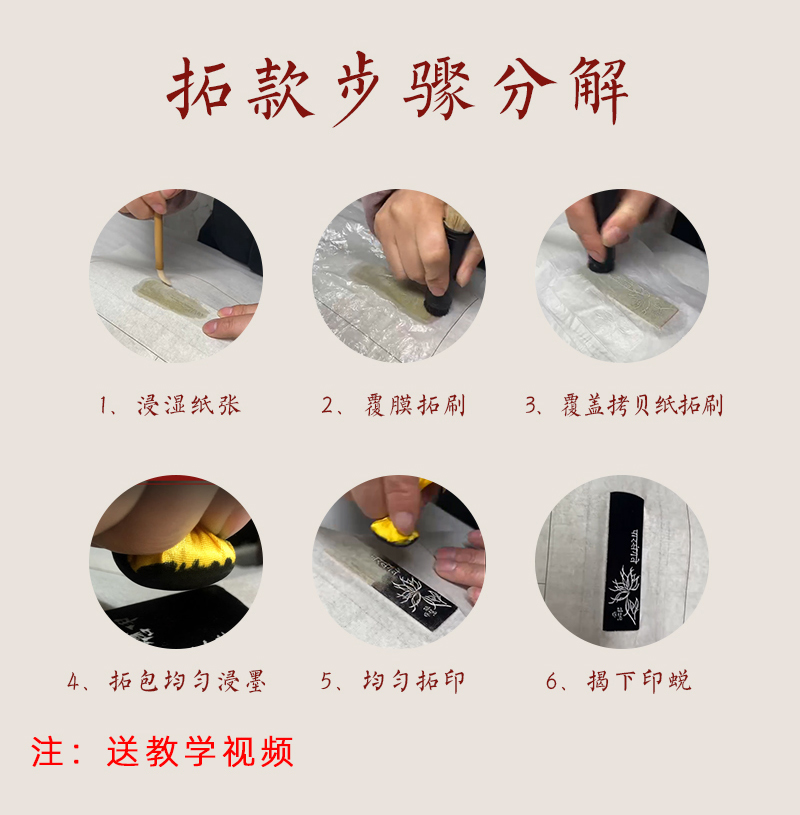 拓款步骤分解

1、浸湿纸张

2、覆膜拓刷

3、覆盖拷贝纸拓刷

4、拓包均匀浸墨

5、均匀拓印

6、揭下印蜕

注：送教学视频