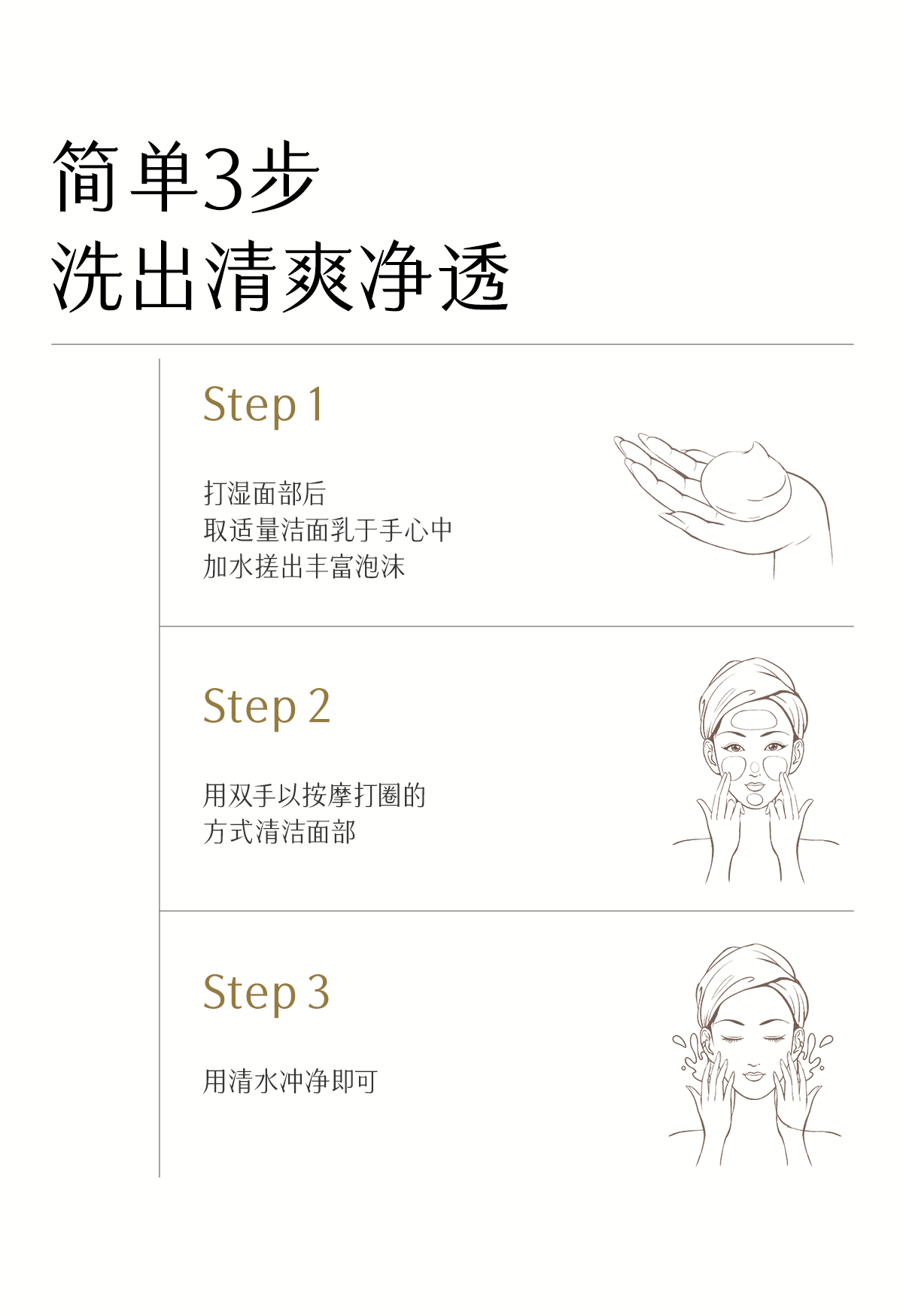 简单3步
洗出清爽净透

Step 1

打湿面部后
取适量洁面乳于手心中
加水搓出丰富泡沫

Step 2

用双手以按摩打圈的
方式清洁面部

Step 3

用清水冲净即可