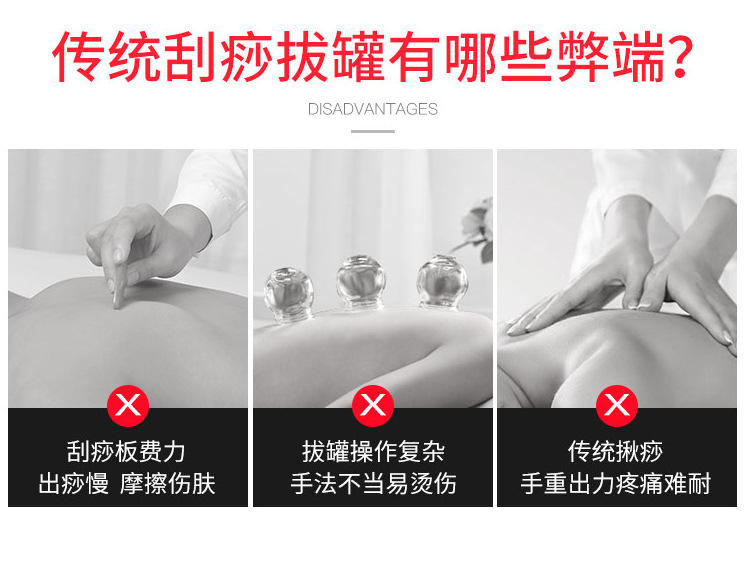 传统刮痧拔罐有哪些弊端？

DISADVANTAGES

刮痧板费力
出痧慢 摩擦伤肤

拔罐操作复杂
手法不当易烫伤

传统揪痧
手重出力疼痛难耐