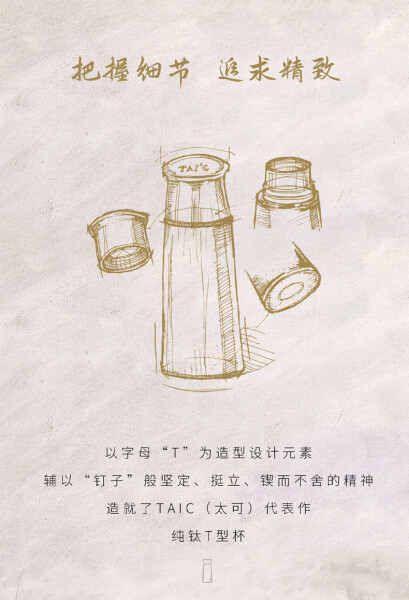 把握细节 追求精致

TAIC

以字母“T”为造型设计元素

辅以“钉子”般坚定、挺立、锲而不舍的精神

造就了TAIC（太可）代表作

纯钛T型杯