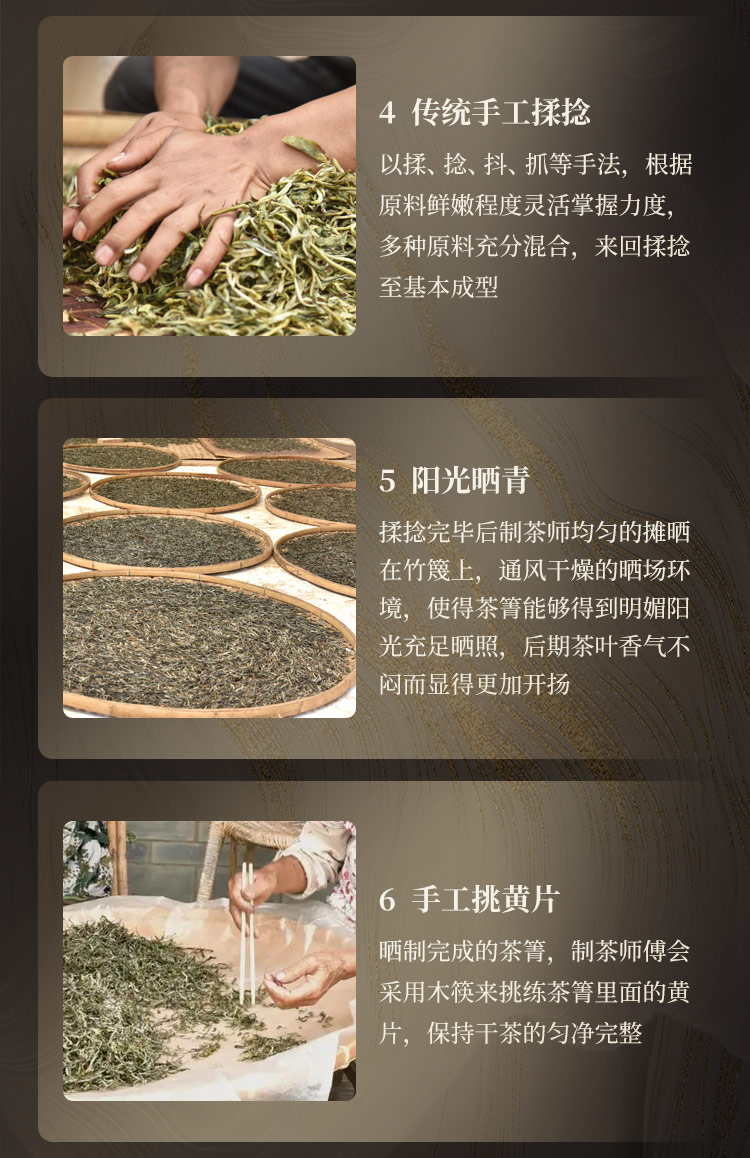 4 传统手工揉捻

以揉、捻、抖、抓等手法，根据原料鲜嫩程度灵活掌握力度，多种原料充分混合，来回揉捻至基本成型

5 阳光晒青

揉捻完毕后制茶师均匀的摊晒在竹篾上，通风干燥的晒场环境，使得茶箐能够得到明媚阳光充足晒照，后期茶叶香气不闷而显得更加开扬

6 手工挑黄片

晒制完成的茶箐，制茶师傅会采用木筷来挑练茶箐里面的黄片，保持干茶的匀净完整