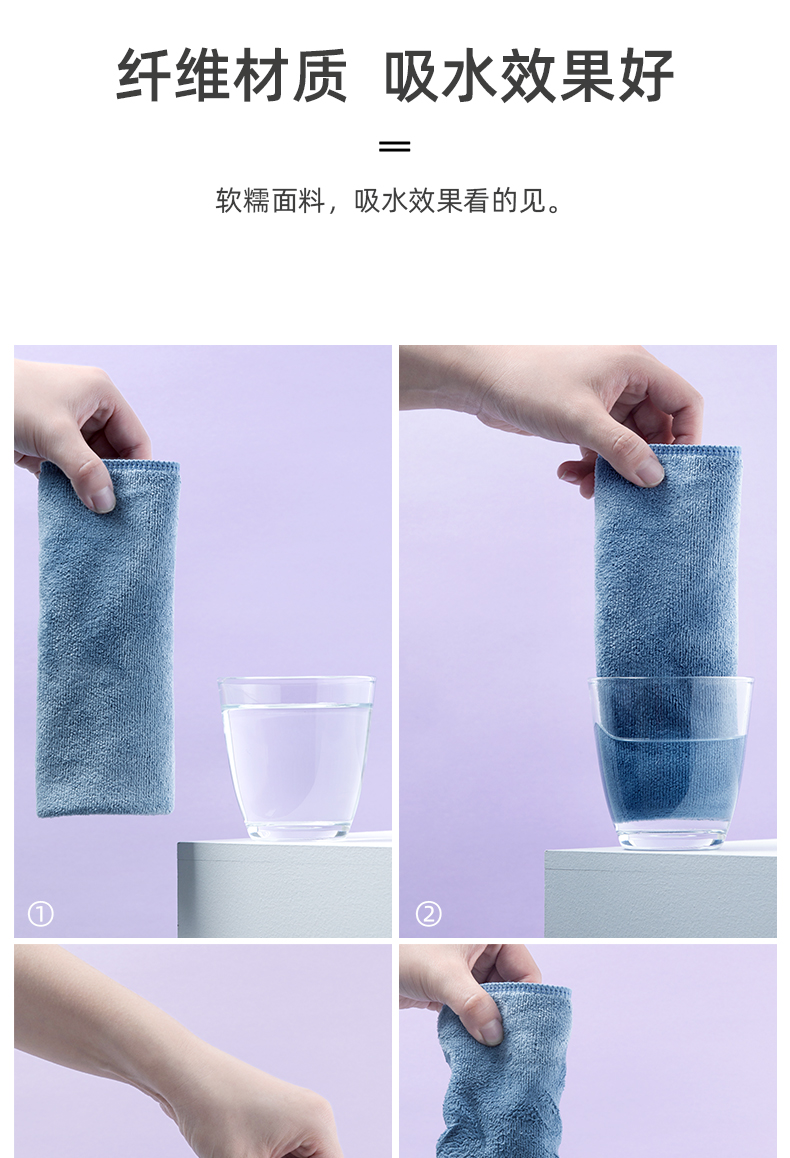 纤维材质 吸水效果好

软糯面料，吸水效果看的见。

①

②