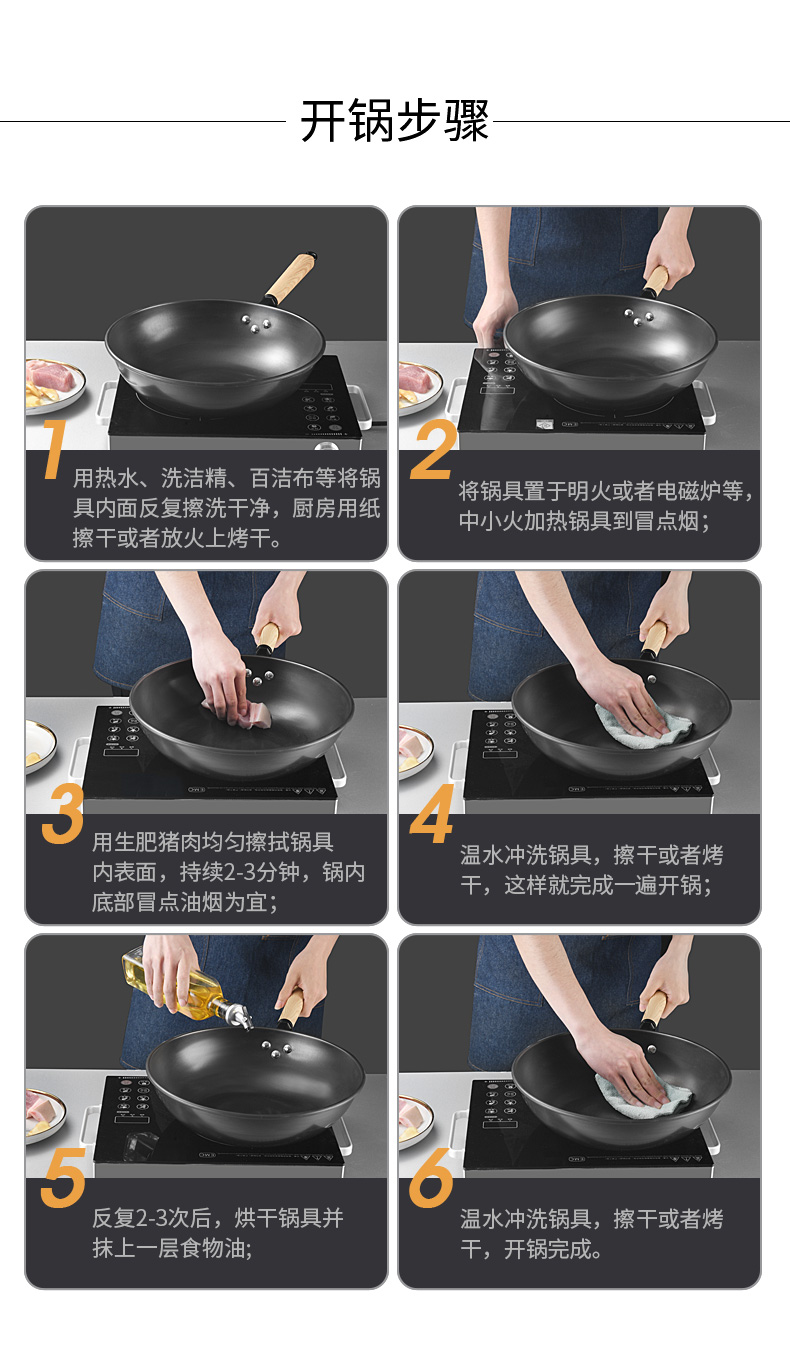 开锅步骤

1
用热水、洗洁精、百洁布等将锅具内面反复擦洗干净，厨房用纸擦干或者放火上烤干。

2
将锅具置于明火或者电磁炉等，中小火加热锅具到冒点烟；

3
用生肥猪肉均匀擦拭锅具内表面，持续2-3分钟，锅内底部冒点油烟为宜；

4
温水冲洗锅具，擦干或者烤干，这样就完成一遍开锅；

5
反复2-3次后，烘干锅具并抹上一层食物油;

6
温水冲洗锅具，擦干或者烤干，开锅完成。