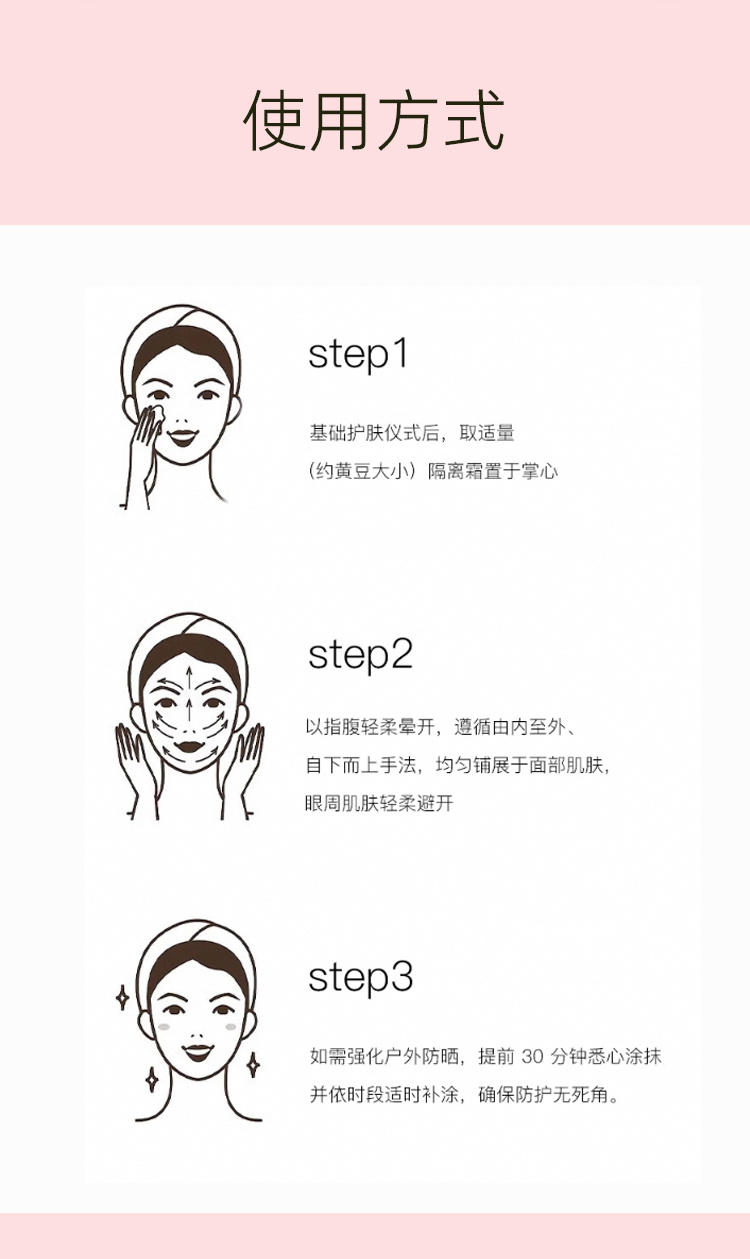 使用方式

step1

基础护肤仪式后，取适量

（约黄豆大小）隔离霜置于掌心

step2

以指腹轻柔晕开，遵循由内至外、

自下而上手法，均匀铺展于面部肌肤，

眼周肌肤轻柔避开

step3

如需强化户外防晒，提前 30 分钟悉心涂抹

并依时段适时补涂，确保防护无死角。