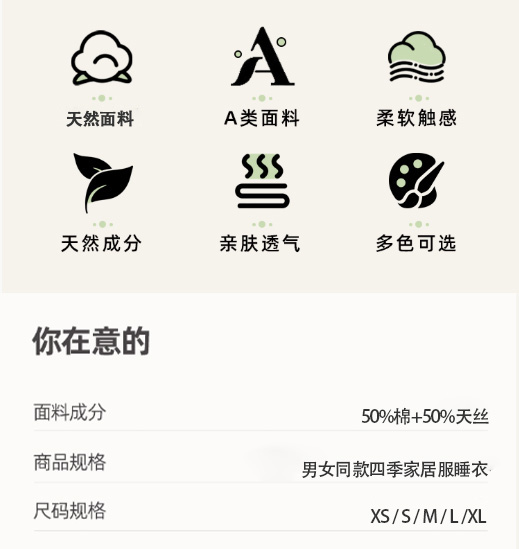 天然面料 A类面料 柔软触感

天然成分 亲肤透气 多色可选

你在意的

面料成分
50%棉+50%天丝

商品规格
男女同款四季家居服睡衣

尺码规格
XS/S/M/L/XL