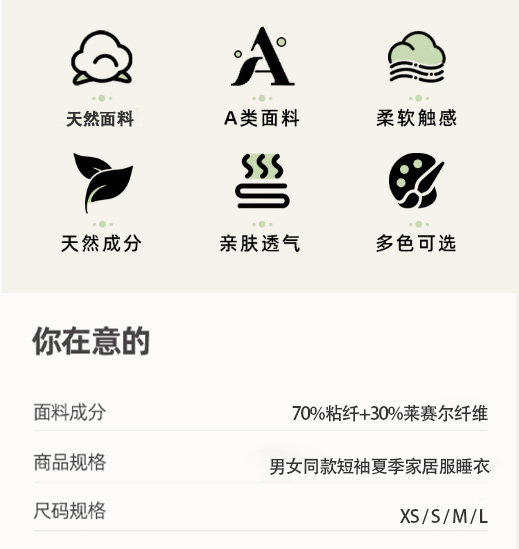 天然面料

A类面料

柔软触感

天然成分

亲肤透气

多色可选

你在意的

面料成分
70%粘纤+30%莱赛尔纤维

商品规格
男女同款短袖夏季家居服睡衣

尺码规格
XS/S/M/L