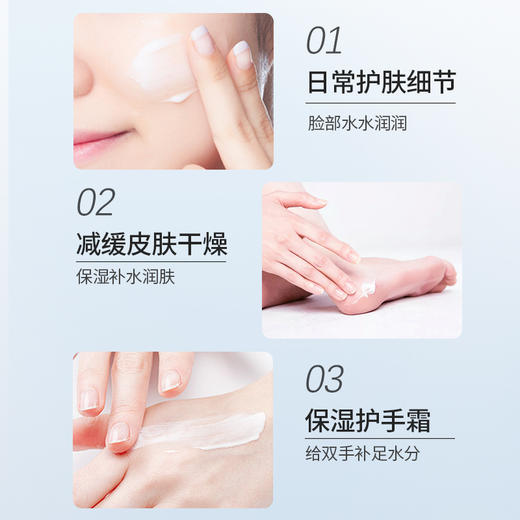 01
日常护肤细节
脸部水水润润

02
减缓皮肤干燥
保湿补水润肤

03
保湿护手霜
给双手补足水分