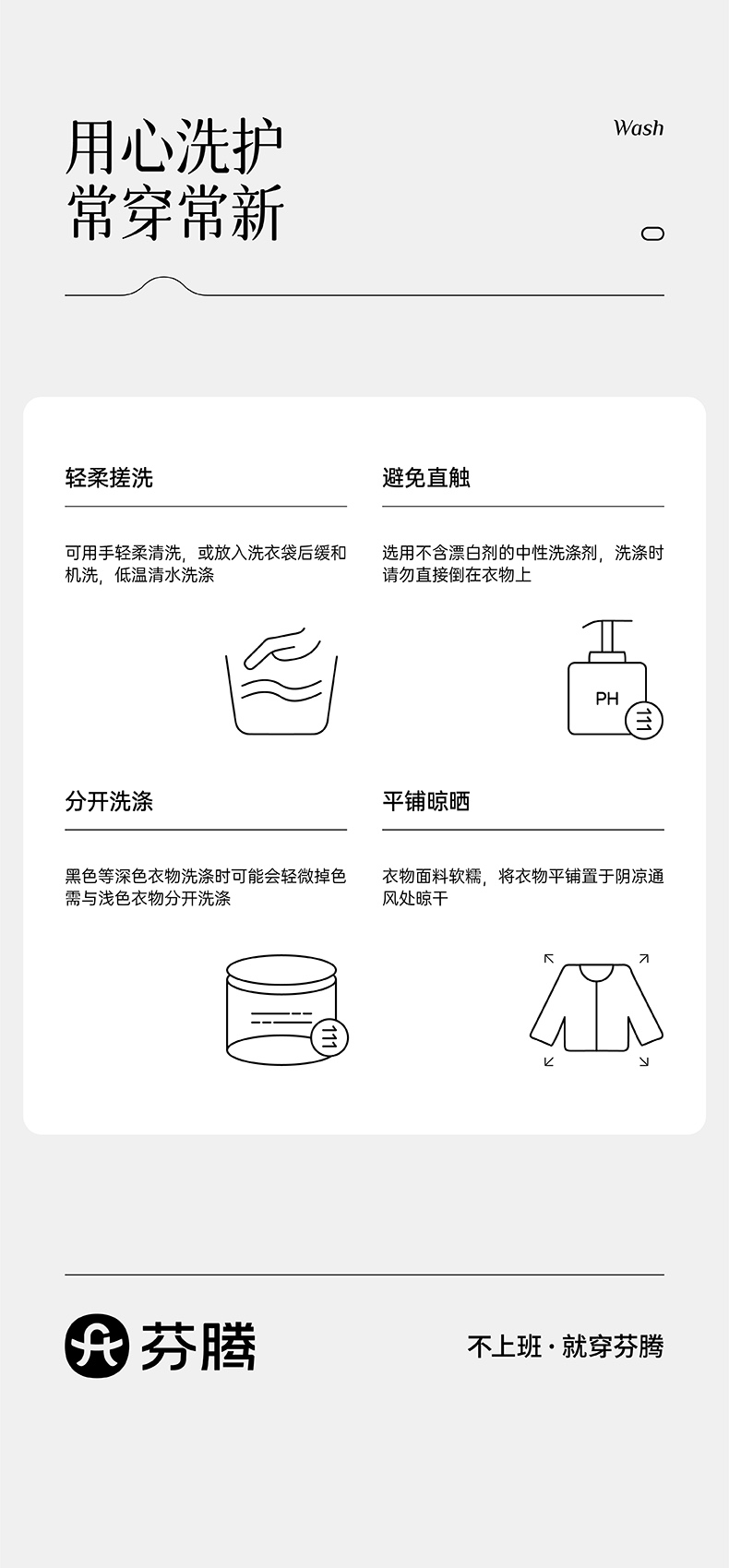 用心洗护
常穿常新

Wash

轻柔搓洗

可用手轻柔清洗，或放入洗衣袋后缓和机洗，低温清水洗涤

避免直触

选用不含漂白剂的中性洗涤剂，洗涤时请勿直接倒在衣物上

PH

分开洗涤

黑色等深色衣物洗涤时可能会轻微掉色需与浅色衣物分开洗涤

平铺晾晒

衣物面料软糯，将衣物平铺置于阴凉通风处晾干

芬腾

不上班·就穿芬腾