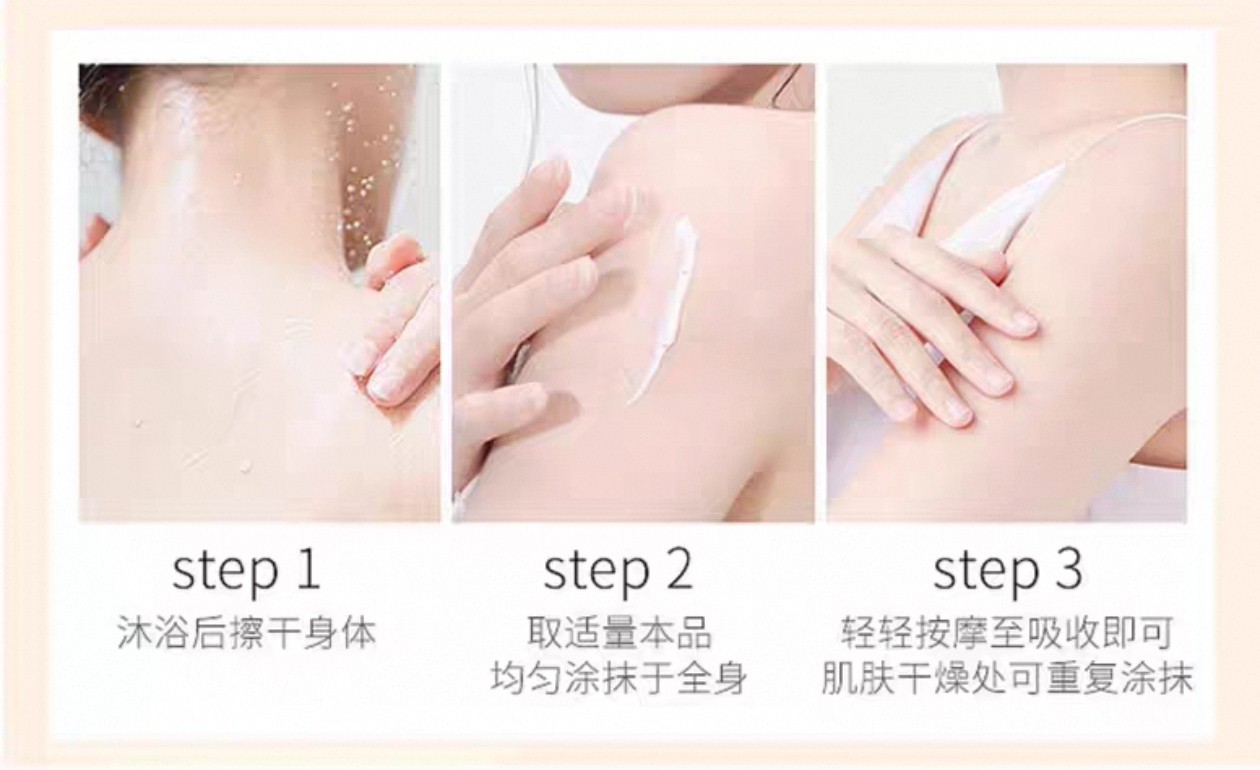 step 1
沐浴后擦干身体

step 2
取适量本品
均匀涂抹于全身

step 3
轻轻按摩至吸收即可
肌肤干燥处可重复涂抹