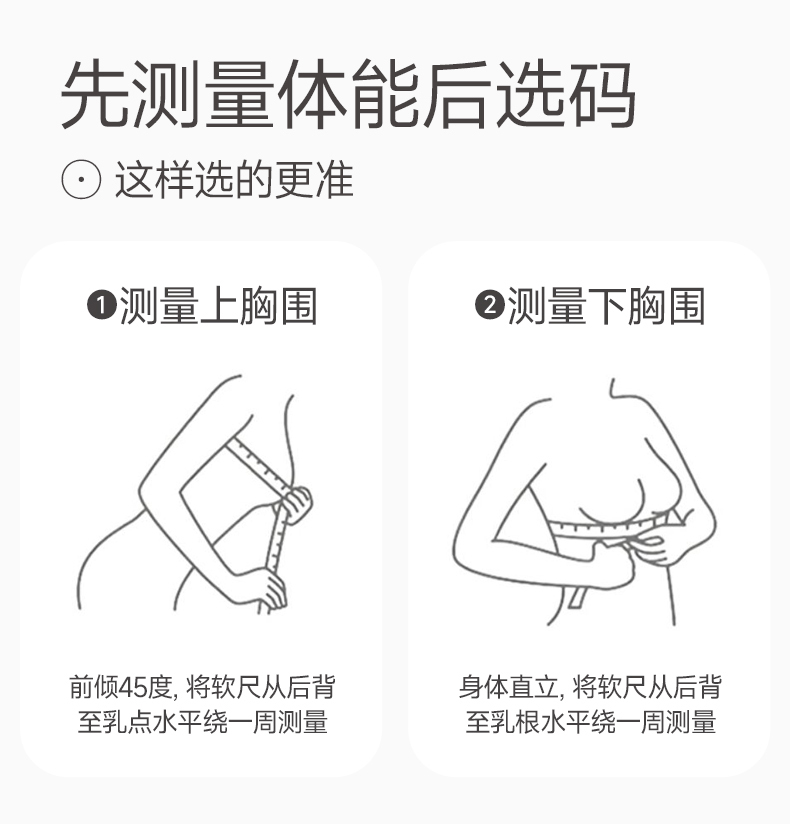 先测量体能后选码

这样选的更准

❶测量上胸围

前倾45度, 将软尺从后背至乳点水平绕一周测量

❷测量下胸围

身体直立, 将软尺从后背至乳根水平绕一周测量