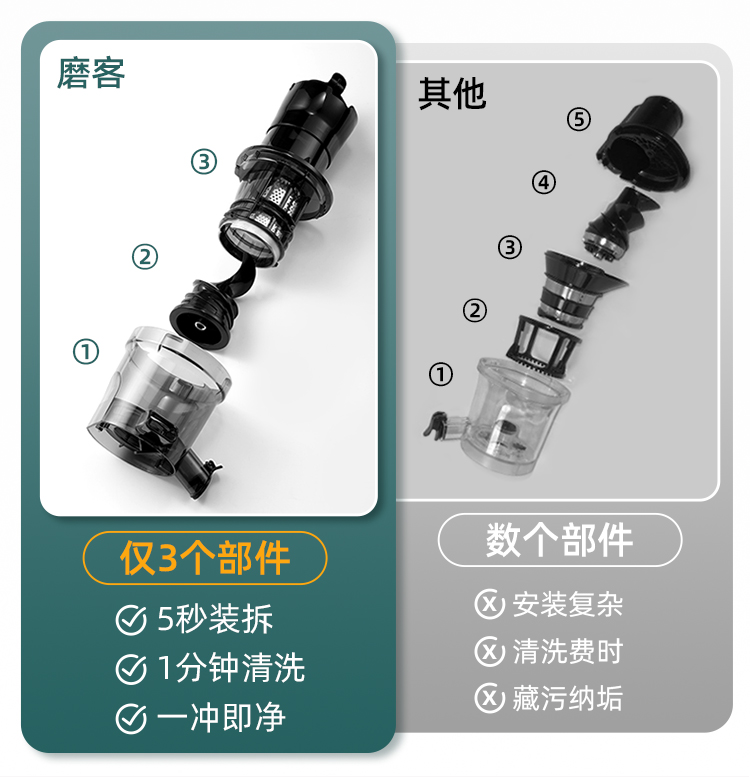 磨客

③

②

①

仅3个部件

5秒装拆

1分钟清洗

一冲即净

其他

⑤

④

③

②

①

数个部件

安装复杂

清洗费时

藏污纳垢