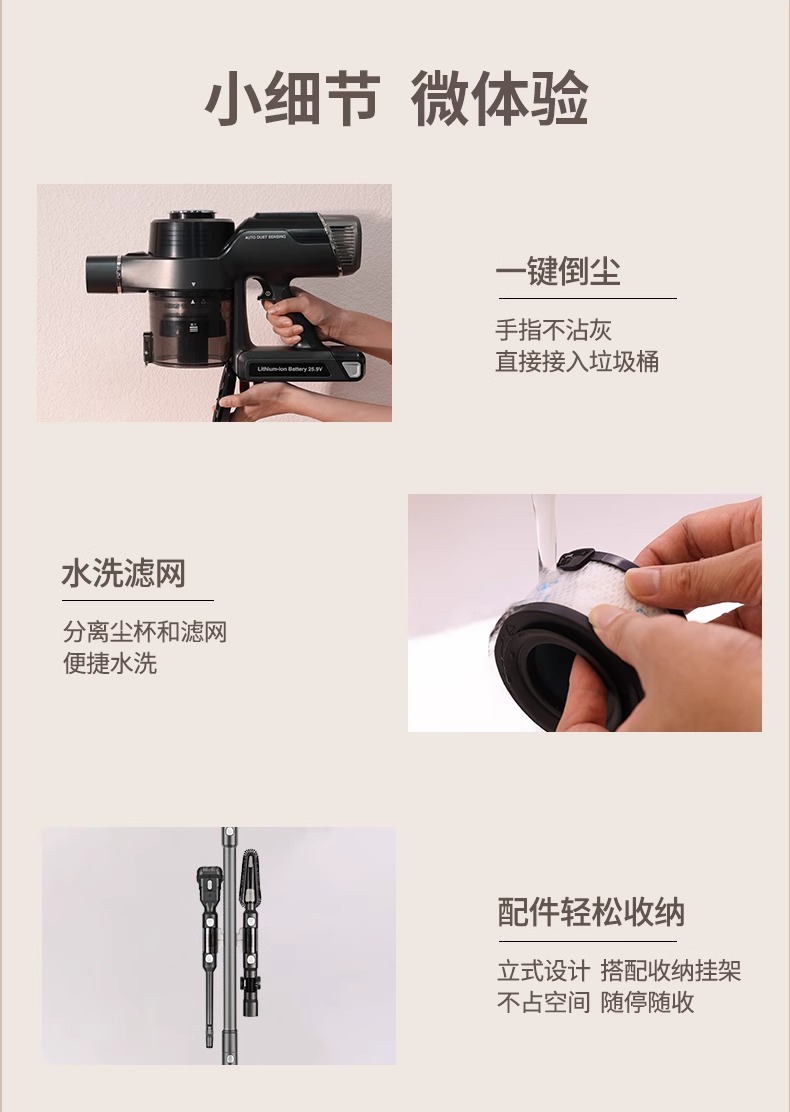 小细节 微体验

AUTO DUST SENSING
Lithium-ion Battery 25.9V

一键倒尘

手指不沾灰
直接接入垃圾桶

水洗滤网

分离尘杯和滤网
便捷水洗

配件轻松收纳

立式设计 搭配收纳挂架
不占空间 随停随收