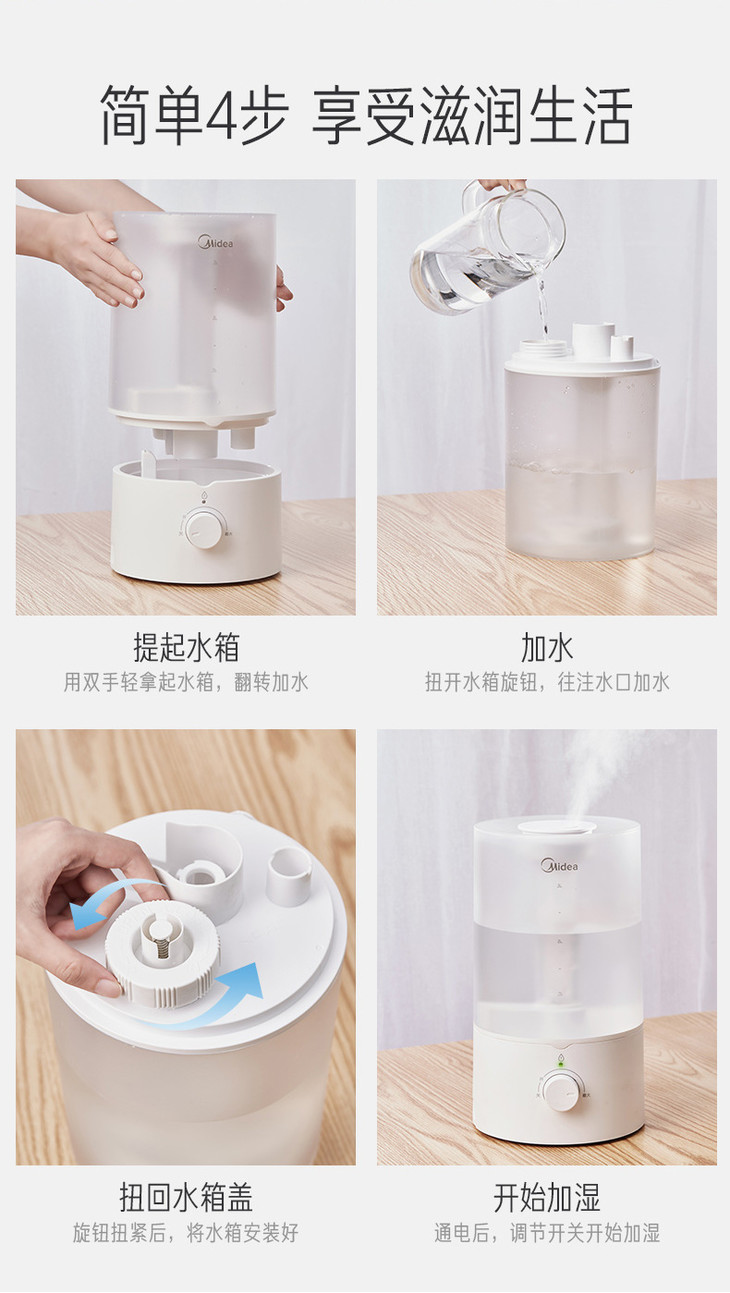 简单4步 享受滋润生活

Midea

提起水箱
用双手轻拿起水箱，翻转加水

加水
扭开水箱旋钮，往注水口加水

扭回水箱盖
旋钮扭紧后，将水箱安装好

Midea

开始加湿
通电后，调节开关开始加湿