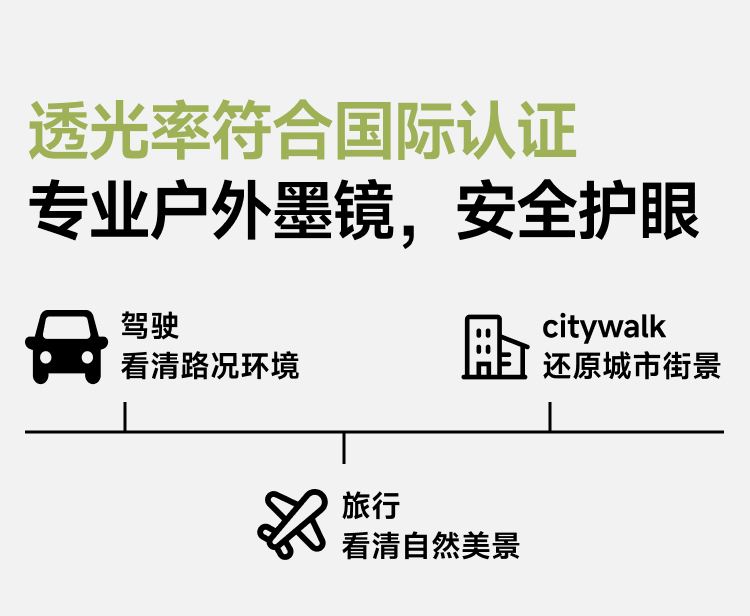 透光率符合国际认证
专业户外墨镜，安全护眼

驾驶
看清路况环境

citywalk
还原城市街景

旅行
看清自然美景