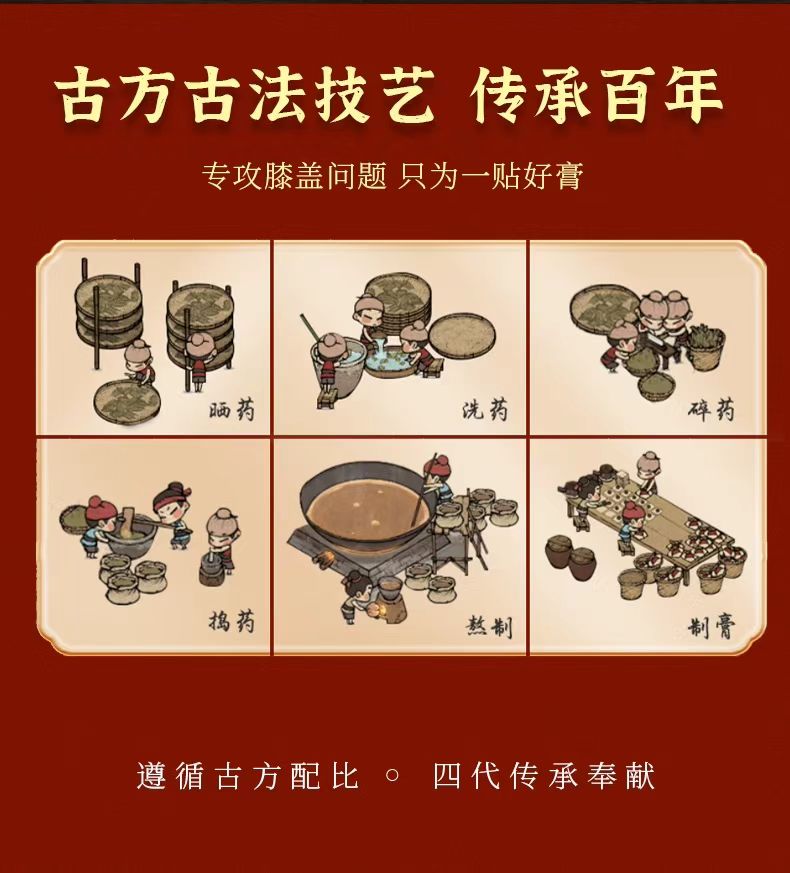 古方古法技艺 传承百年

专攻膝盖问题 只为一贴好膏

晒药

洗药

碎药

捣药

熬制

制膏

遵循古方配比 ◦ 四代传承奉献