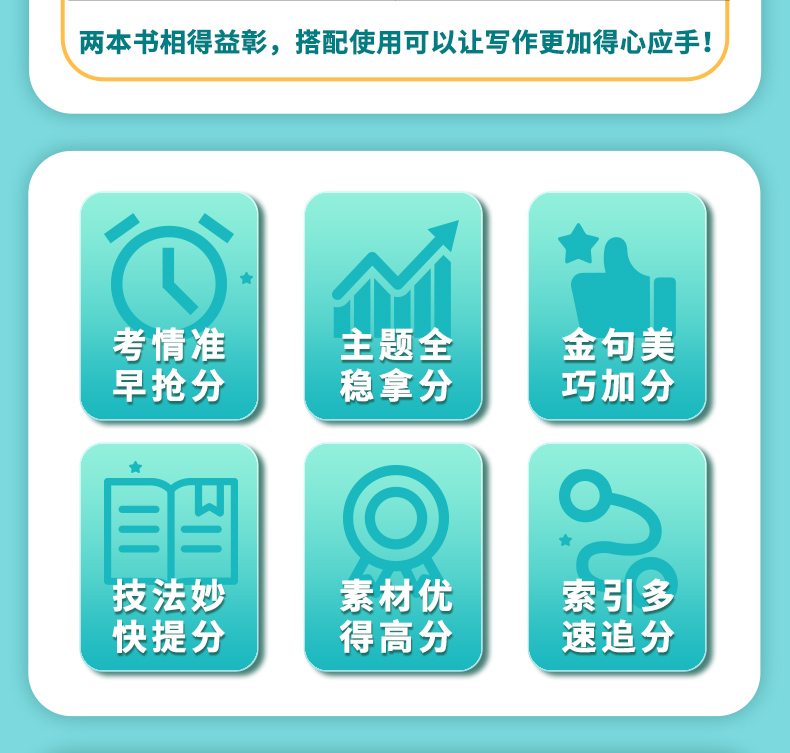 两本书相得益彰，搭配使用可以让写作更加得心应手！

考情准
早抢分

主题全
稳拿分

金句美
巧加分

技法妙
快提分

素材优
得高分

索引多
速追分