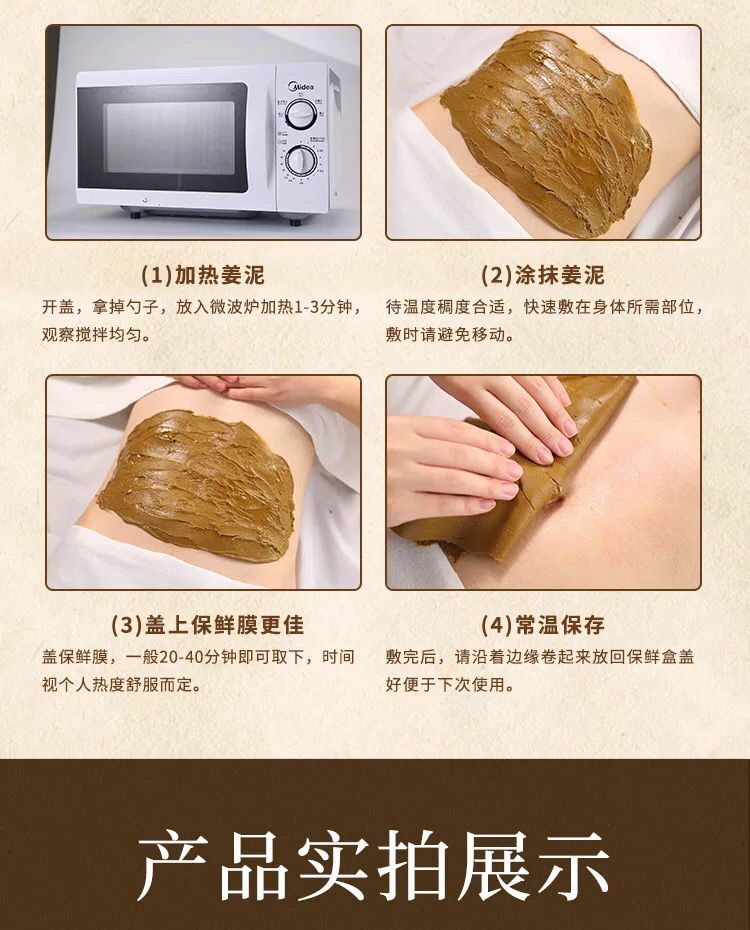 Midea

(1)加热姜泥
开盖，拿掉勺子，放入微波炉加热1-3分钟，观察搅拌均匀。

(2)涂抹姜泥
待温度稠度合适，快速敷在身体所需部位，敷时请避免移动。

(3)盖上保鲜膜更佳
盖保鲜膜，一般20-40分钟即可取下，时间视个人热度舒服而定。

(4)常温保存
敷完后，请沿着边缘卷起来放回保鲜盒盖好便于下次使用。

产品实拍展示