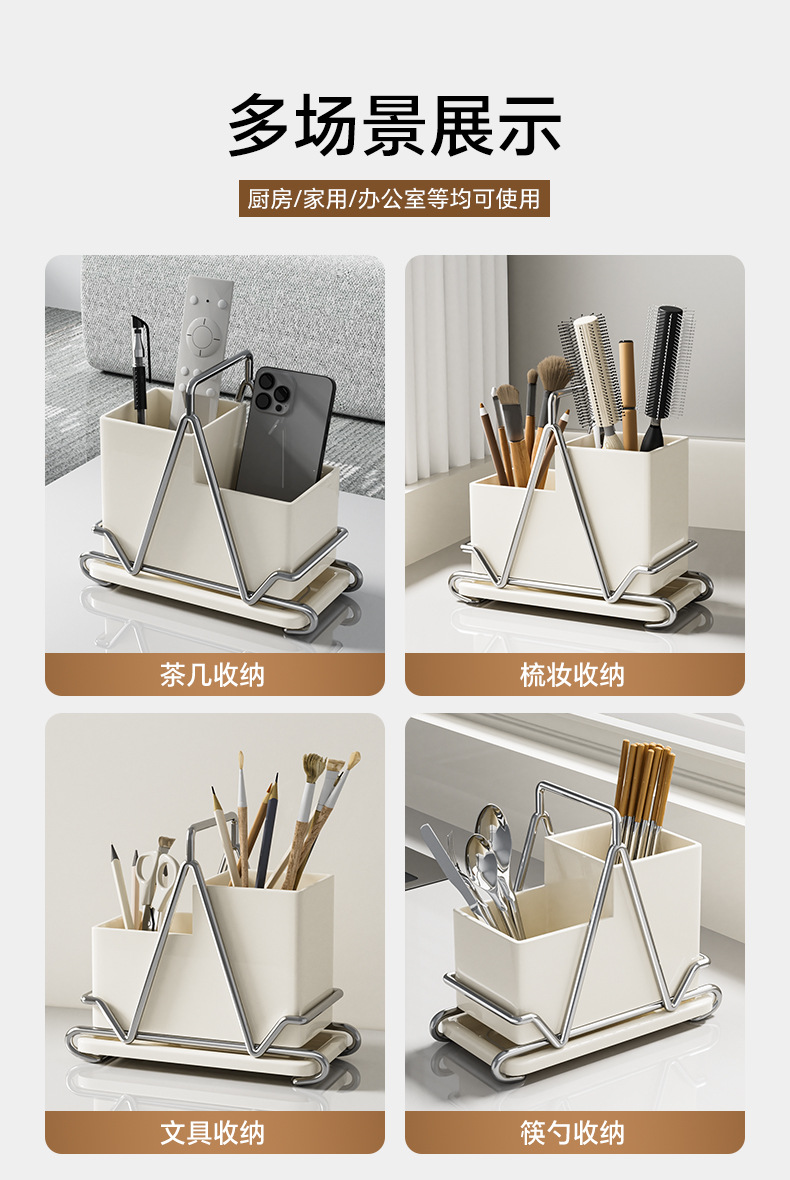 多场景展示

厨房/家用/办公室等均可使用

茶几收纳

梳妆收纳

文具收纳

筷勺收纳