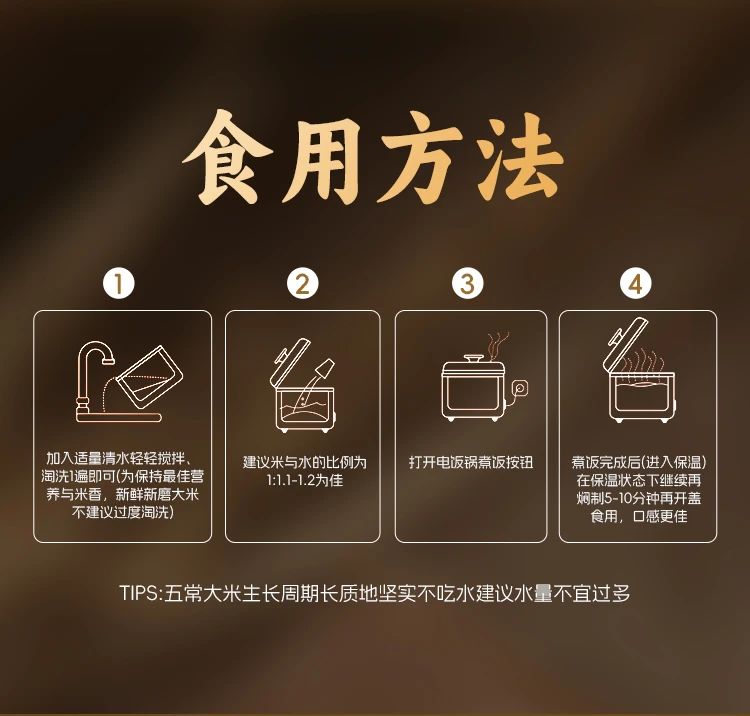 食用方法

1

加入适量清水轻轻搅拌、淘洗1遍即可(为保持最佳营养与米香，新鲜新磨大米不建议过度淘洗)

2

建议米与水的比例为1:1.1-1.2为佳

3

打开电饭锅煮饭按钮

4

煮饭完成后(进入保温)在保温状态下继续再焖制5-10分钟再开盖食用，口感更佳

TIPS:五常大米生长周期长质地坚实不吃水建议水量不宜过多