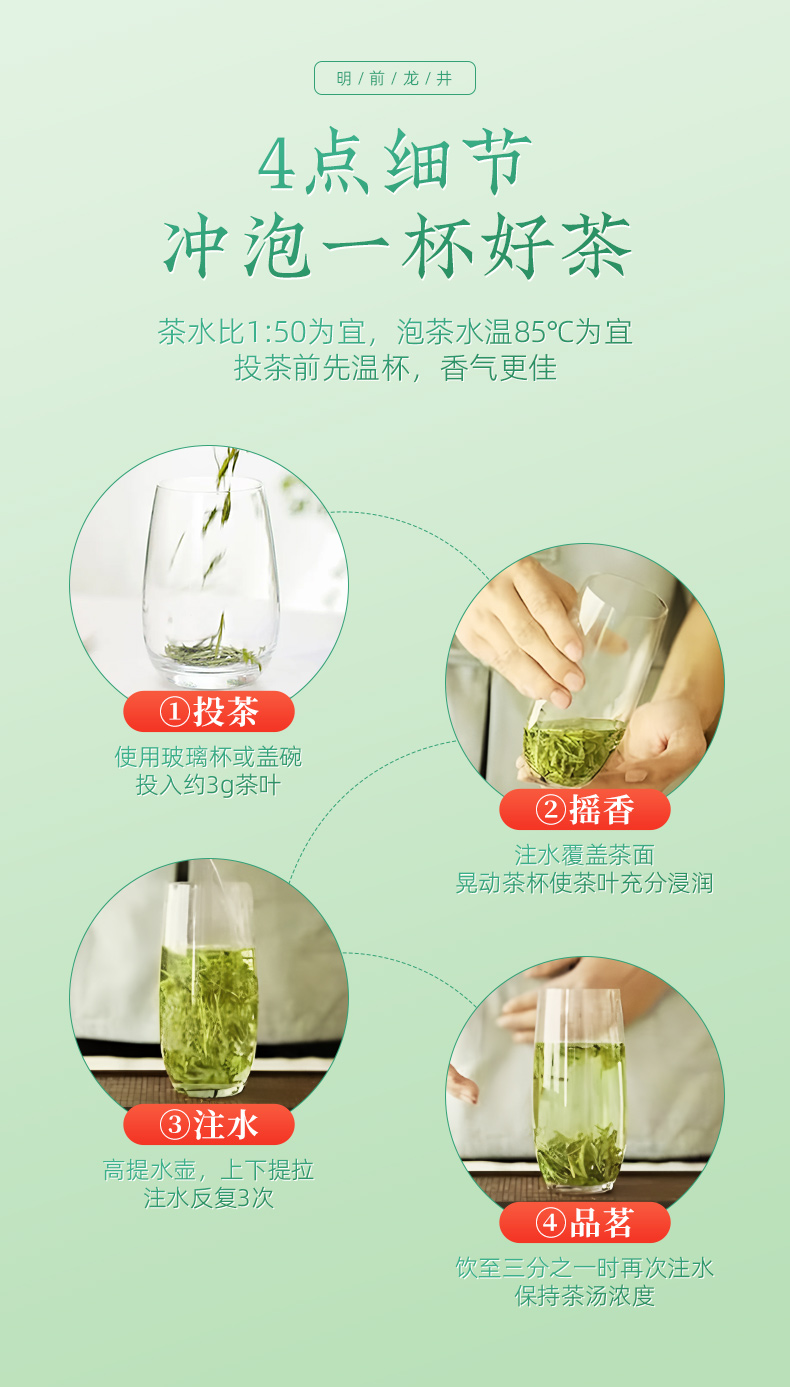 明 / 前 / 龙 / 井

4点细节
冲泡一杯好茶

茶水比1:50为宜，泡茶水温85℃为宜
投茶前先温杯，香气更佳

①投茶
使用玻璃杯或盖碗
投入约3g茶叶

②摇香
注水覆盖茶面
晃动茶杯使茶叶充分浸润

③注水
高提水壶，上下提拉
注水反复3次

④品茗
饮至三分之一时再次注水
保持茶汤浓度