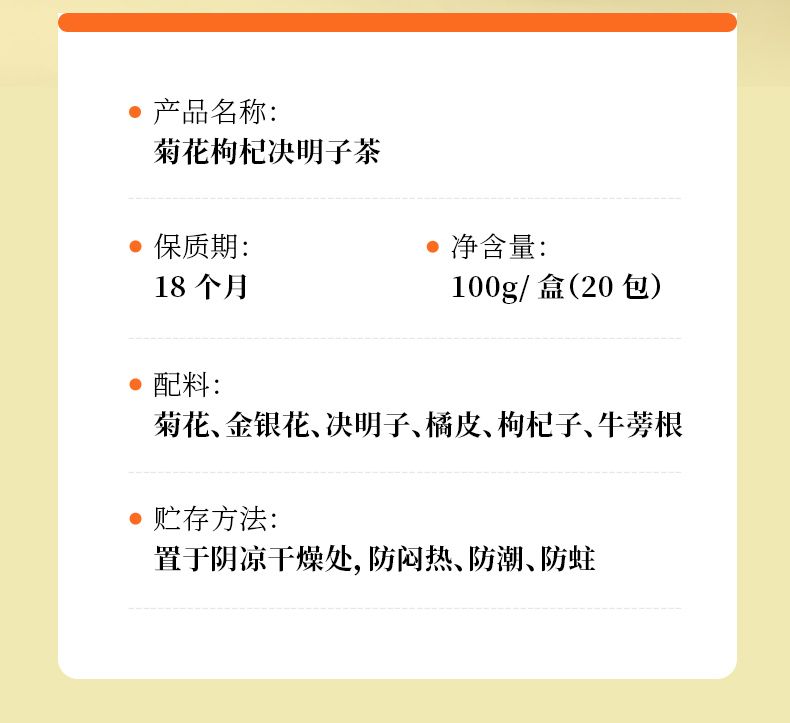 • 产品名称:
菊花枸杞决明子茶

• 保质期:
18个月

• 净含量:
100g/盒(20包)

• 配料:
菊花、金银花、决明子、橘皮、枸杞子、牛蒡根

• 贮存方法:
置于阴凉干燥处,防闷热、防潮、防蛀