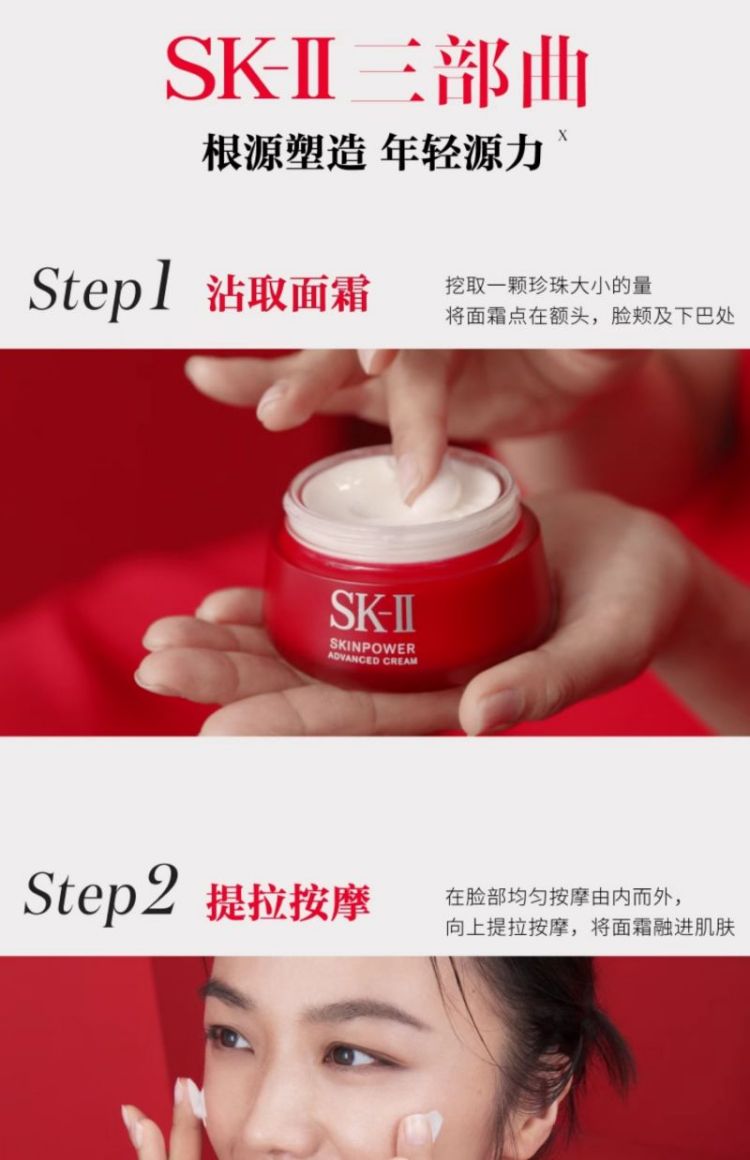 SK-II 三部曲

根源塑造 年轻源力 x

Step1 沾取面霜

挖取一颗珍珠大小的量
将面霜点在额头，脸颊及下巴处

SK-II
SKINPOWER
ADVANCED CREAM

Step2 提拉按摩

在脸部均匀按摩由内而外，
向上提拉按摩，将面霜融进肌肤