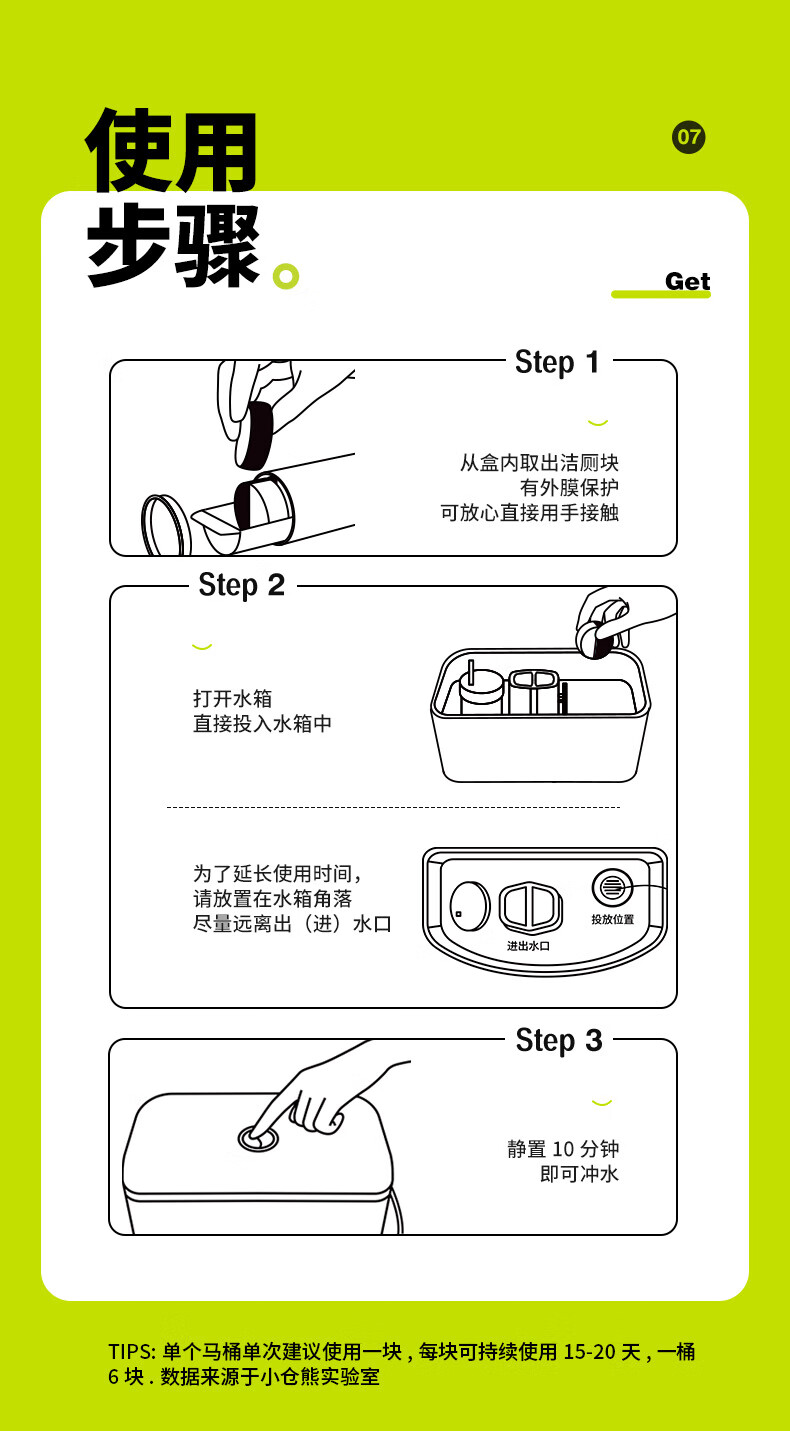 使用步骤

07

Get

Step 1

从盒内取出洁厕块
有外膜保护
可放心直接用手接触

Step 2

打开水箱
直接投入水箱中

为了延长使用时间，
请放置在水箱角落
尽量远离出（进）水口

进出水口

投放位置

Step 3

静置 10 分钟
即可冲水

TIPS: 单个马桶单次建议使用一块 , 每块可持续使用 15-20 天 , 一桶 6 块 . 数据来源于小仓熊实验室