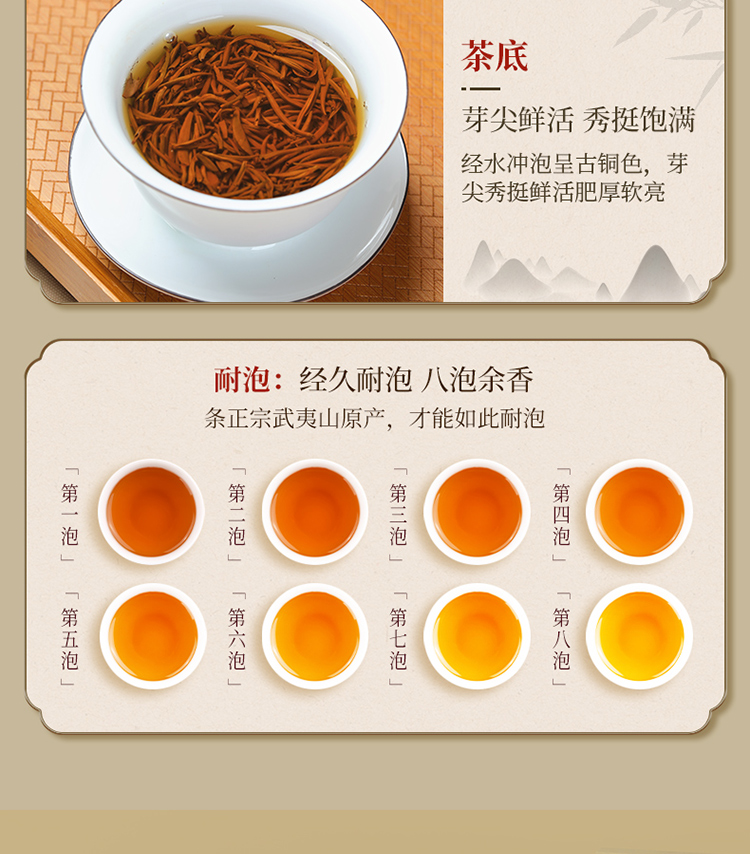 茶底

芽尖鲜活 秀挺饱满

经水冲泡呈古铜色，芽尖秀挺鲜活肥厚软亮

耐泡：经久耐泡 八泡余香

条正宗武夷山原产，才能如此耐泡

「第一泡」 「第二泡」 「第三泡」 「第四泡」

「第五泡」 「第六泡」 「第七泡」 「第八泡」