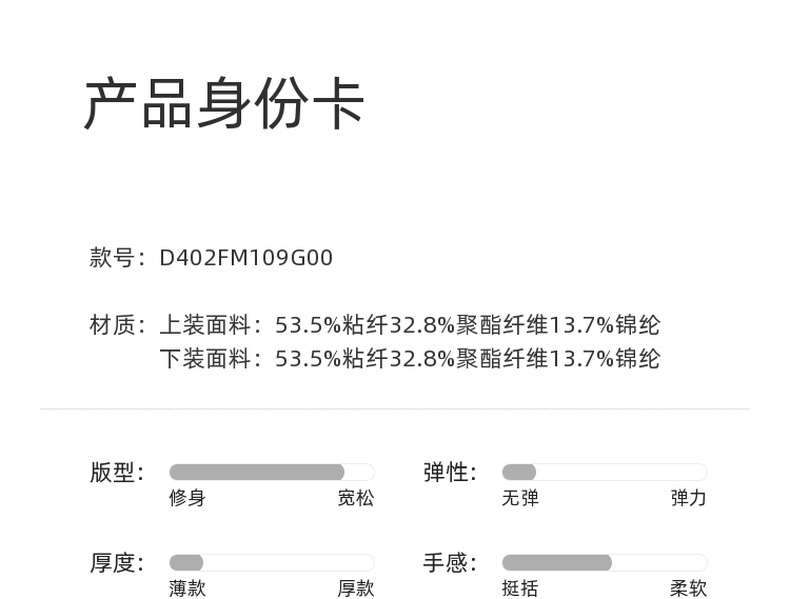 产品身份卡

款号：D402FM109G00

材质：上装面料：53.5%粘纤32.8%聚酯纤维13.7%锦纶
下装面料：53.5%粘纤32.8%聚酯纤维13.7%锦纶

版型：
修身 宽松

弹性：
无弹 弹力

厚度：
薄款 厚款

手感：
挺括 柔软