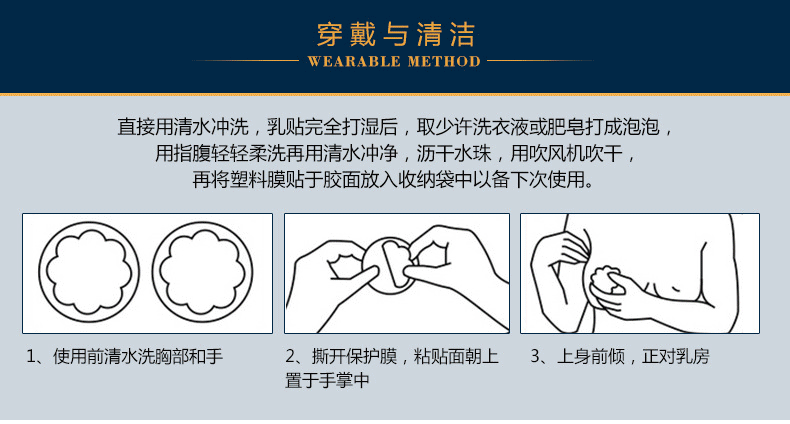 穿戴与清洁
WEARABLE METHOD

直接用清水冲洗，乳贴完全打湿后，取少许洗衣液或肥皂打成泡泡，用指腹轻轻柔洗再用清水冲净，沥干水珠，用吹风机吹干，再将塑料膜贴于胶面放入收纳袋中以备下次使用。

1、使用前清水洗胸部和手

2、撕开保护膜，粘贴面朝上置于手掌中

3、上身前倾，正对乳房