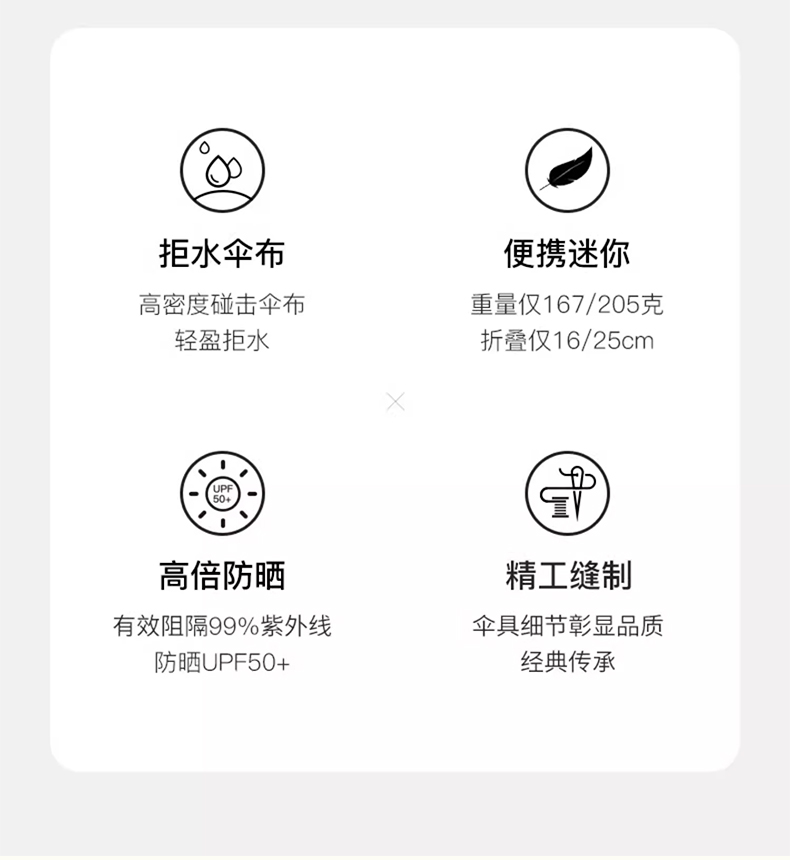 拒水伞布

高密度碰击伞布
轻盈拒水

便携迷你

重量仅167/205克
折叠仅16/25cm

UPF
50+

高倍防晒

有效阻隔99%紫外线
防晒UPF50+

精工缝制

伞具细节彰显品质
经典传承