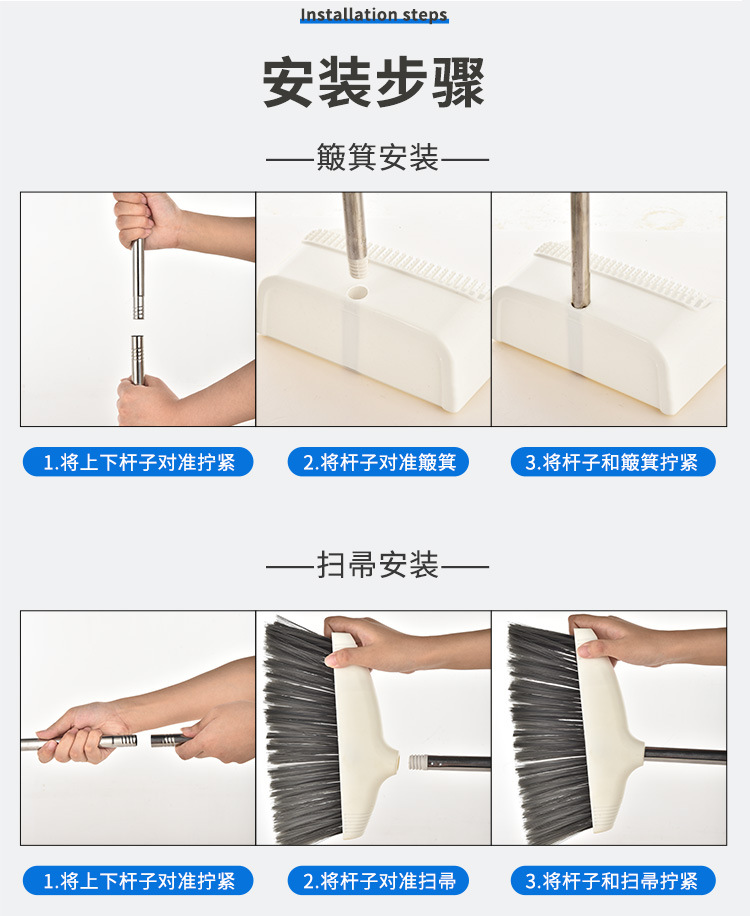 Installation steps

安装步骤

——簸箕安装——

1.将上下杆子对准拧紧

2.将杆子对准簸箕

3.将杆子和簸箕拧紧

——扫帚安装——

1.将上下杆子对准拧紧

2.将杆子对准扫帚

3.将杆子和扫帚拧紧