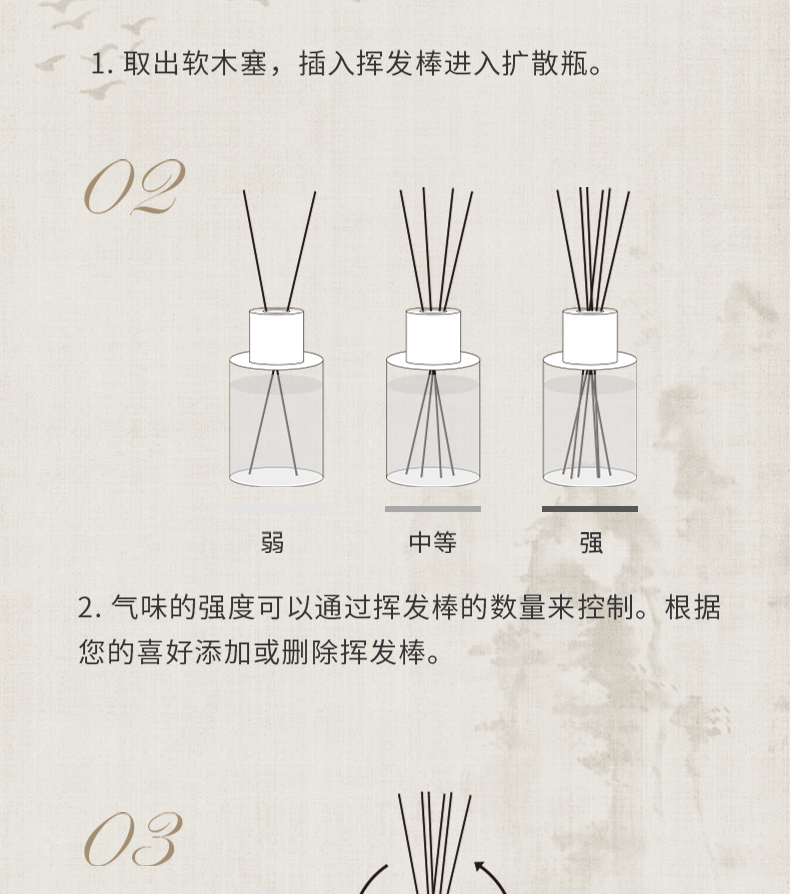 1. 取出软木塞，插入挥发棒进入扩散瓶。

02

弱

中等

强

2. 气味的强度可以通过挥发棒的数量来控制。根据您的喜好添加或删除挥发棒。

03