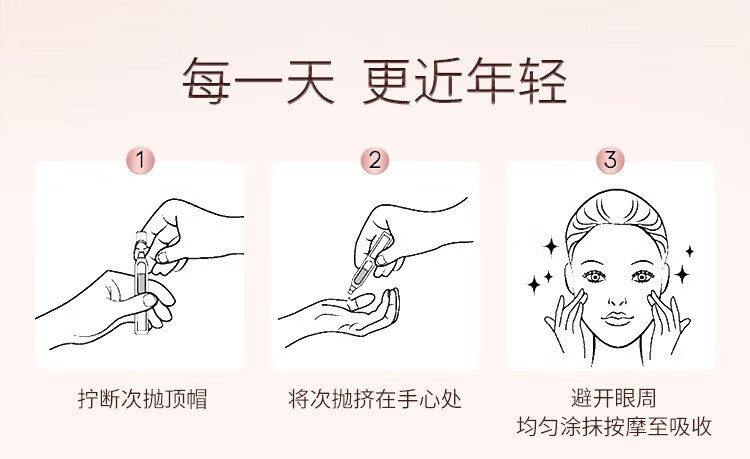 每一天 更近年轻

1

拧断次抛顶帽

2

将次抛挤在手心处

3

避开眼周
均匀涂抹按摩至吸收